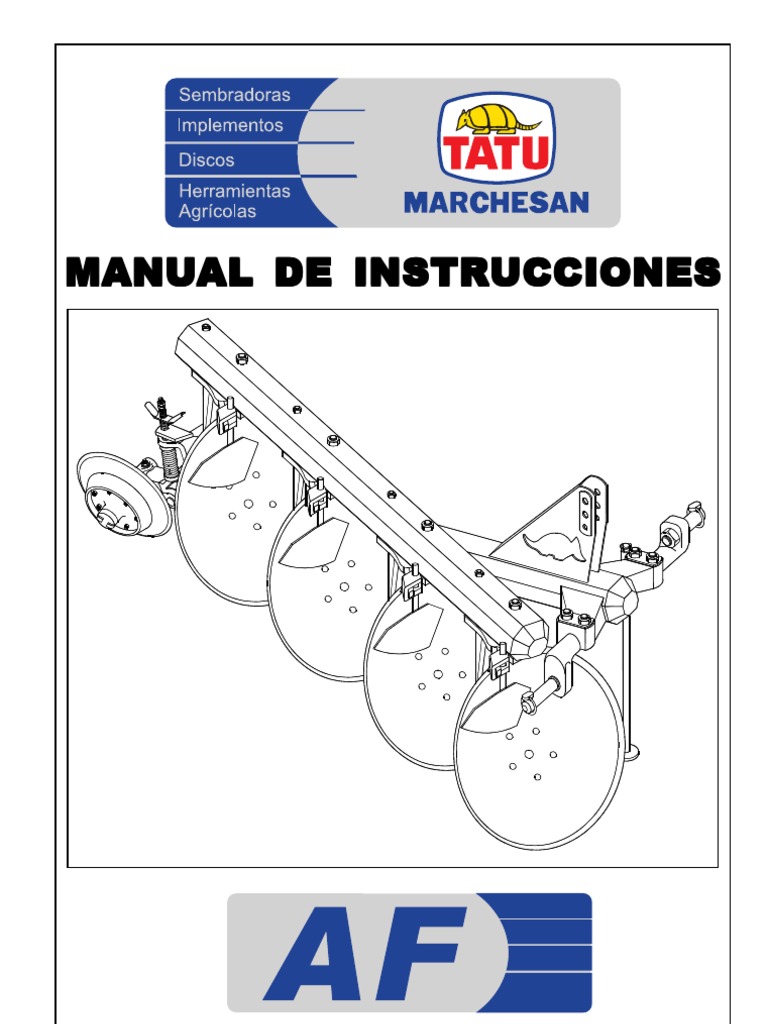 Sembradoras
Implementos
Discos
Herramientas Agrícolas

TATU
MARCHESAN

MANUAL DE INSTRUCCIONES

AF