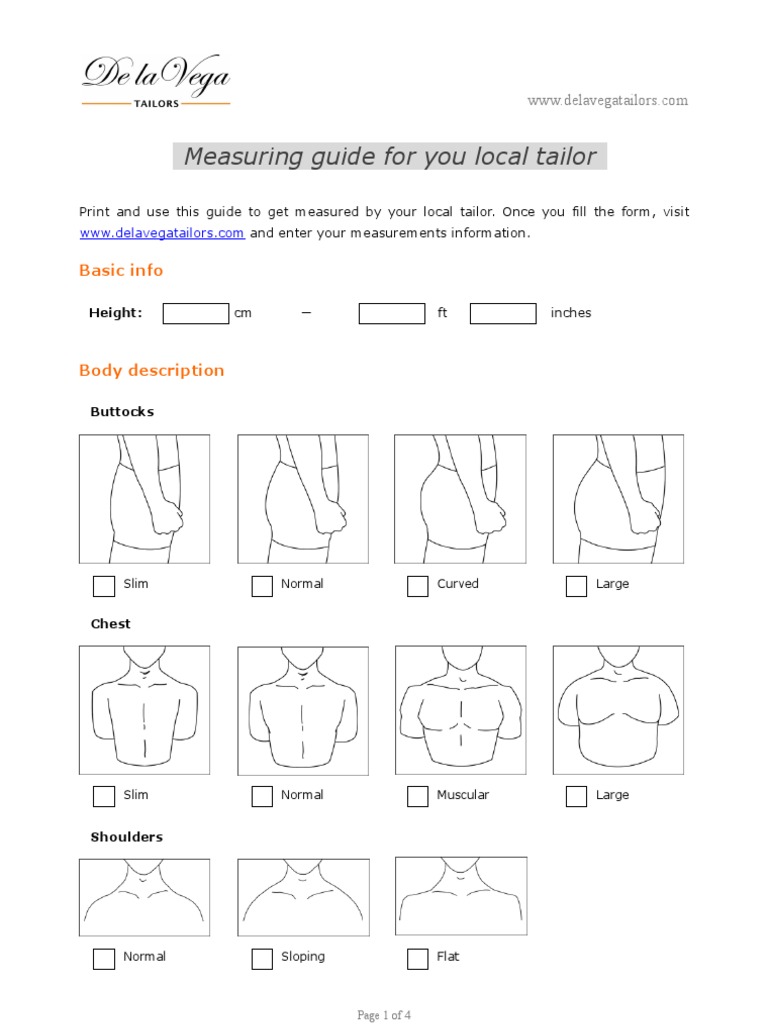 De la Vega
TAILORS

www.delavegatailors.com

Measuring guide for you local tailor

Print and use this guide to get measured by your local tailor. Once you fill the form, visit www.delavegatailors.com and enter your measurements information.

Basic info

Height: cm – ft inches

Body description

Buttocks

Slim Normal Curved Large

Chest

Slim Normal Muscular Large

Shoulders

Normal Sloping Flat

Page 1 of 4