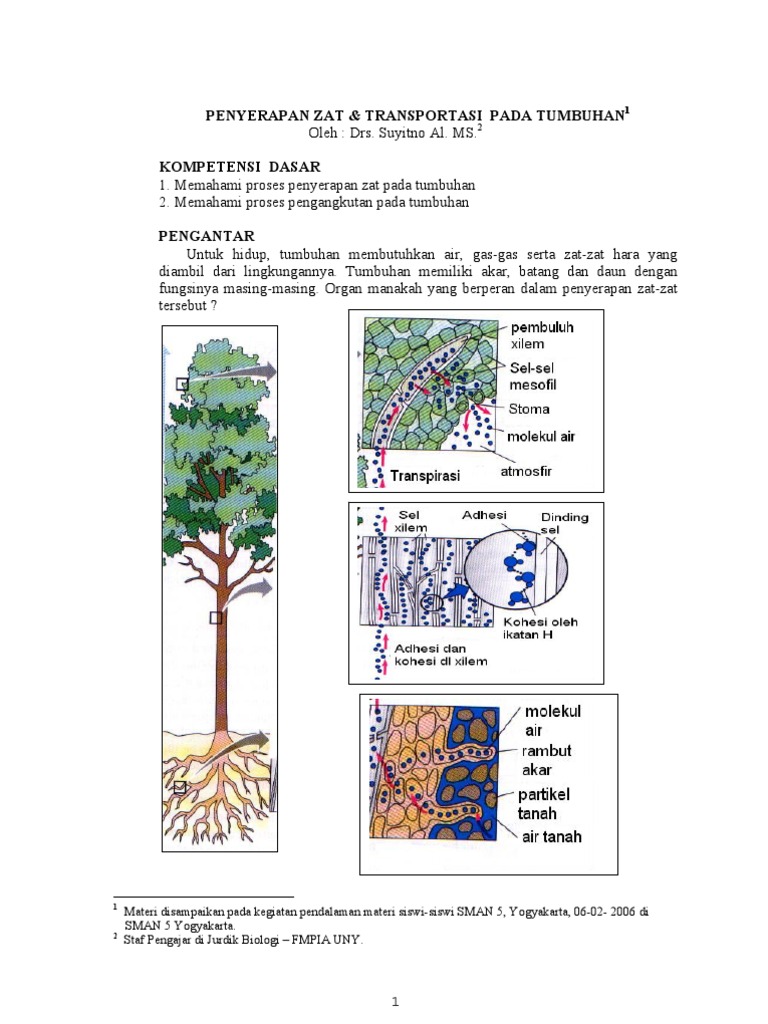 PENYERAPAN ZAT & TRANSPORTASI PADA TUMBUHAN$^1$
Oleh : Drs. Suyitno Al. MS.$^2$

KOMPETENSI DASAR
1. Memahami proses penyerapan zat pada tumbuhan
2. Memahami proses pengangkutan pada tumbuhan

PENGANTAR
Untuk hidup, tumbuhan membutuhkan air, gas-gas serta zat-zat hara yang diambil dari lingkungannya. Tumbuhan memiliki akar, batang dan daun dengan fungsinya masing-masing. Organ manakah yang berperan dalam penyerapan zat-zat tersebut ?

pembuluh xilem
Sel-sel mesofil
Stoma
molekul air
atmosfir
Transpirasi

Sel xilem
Adhesi
Dinding sel
Kohesi oleh ikatan H
Adhesi dan kohesi di xilem

molekul air
rambut akar
partikel tanah
air tanah

$^1$ Materi disampaikan pada kegiatan pendalaman materi siswi-siswi SMAN 5, Yogyakarta, 06-02- 2006 di SMAN 5 Yogyakarta.
$^2$ Staf Pengajar di Jurdik Biologi – FMPIA UNY.

1