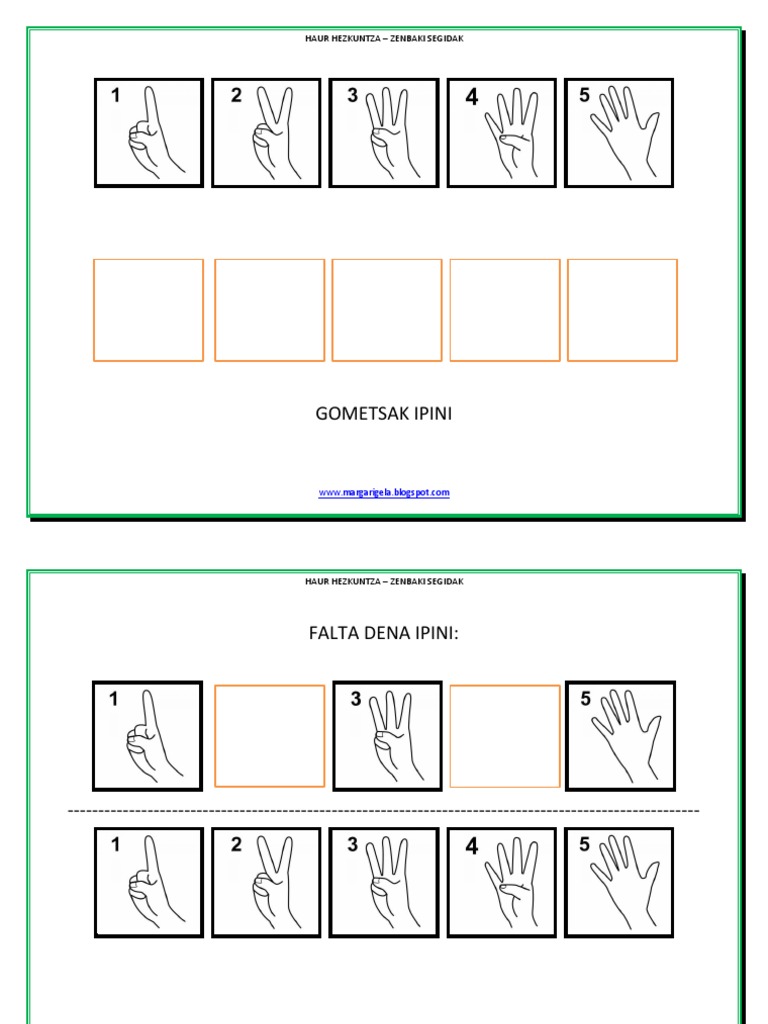 HAUR HEZKUNTZA – ZENBAKI SEGIDAK

1 2 3 4 5

GOMETSAK IPINI

www.margarigela.blogspot.com

HAUR HEZKUNTZA – ZENBAKI SEGIDAK

FALTA DENA IPINI:

1 3 5

1 2 3 4 5