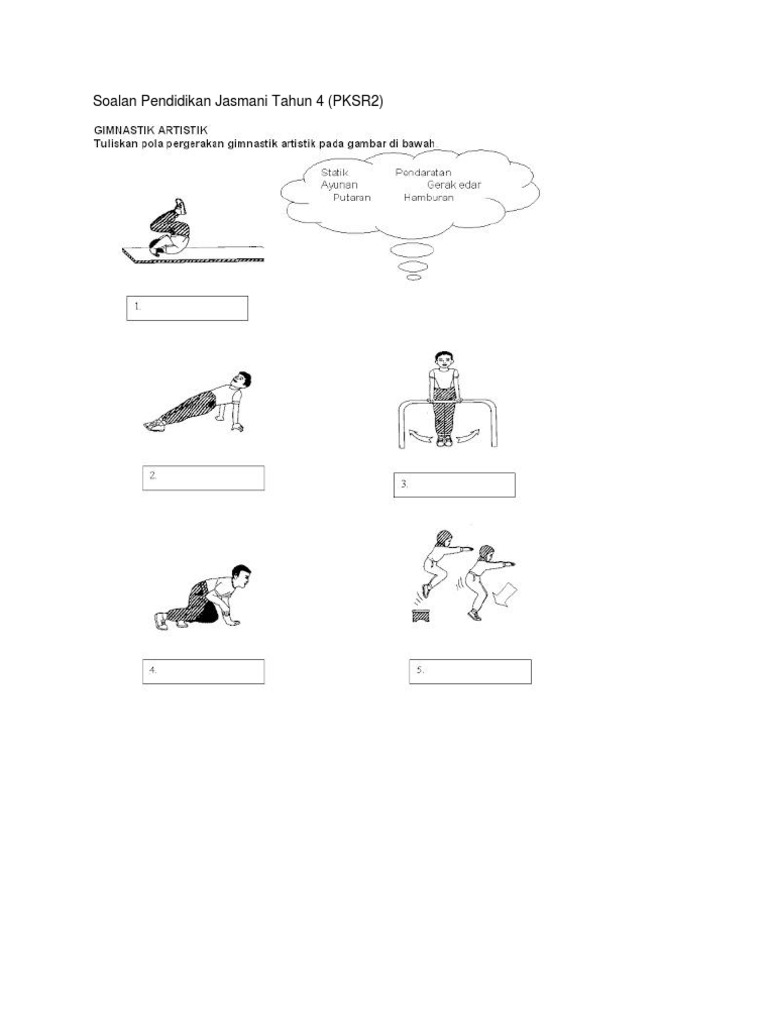 Soalan Pendidikan Jasmani Tahun 4 (PKSR2)

GIMNASTIK ARTISTIK
Tuliskan pola pergerakan gimnastik artistik pada gambar di bawah

Statik
Pendaratan
Ayunan
Gerak edar
Putaran
Hamburan

1.

2.

3.

4.

5.