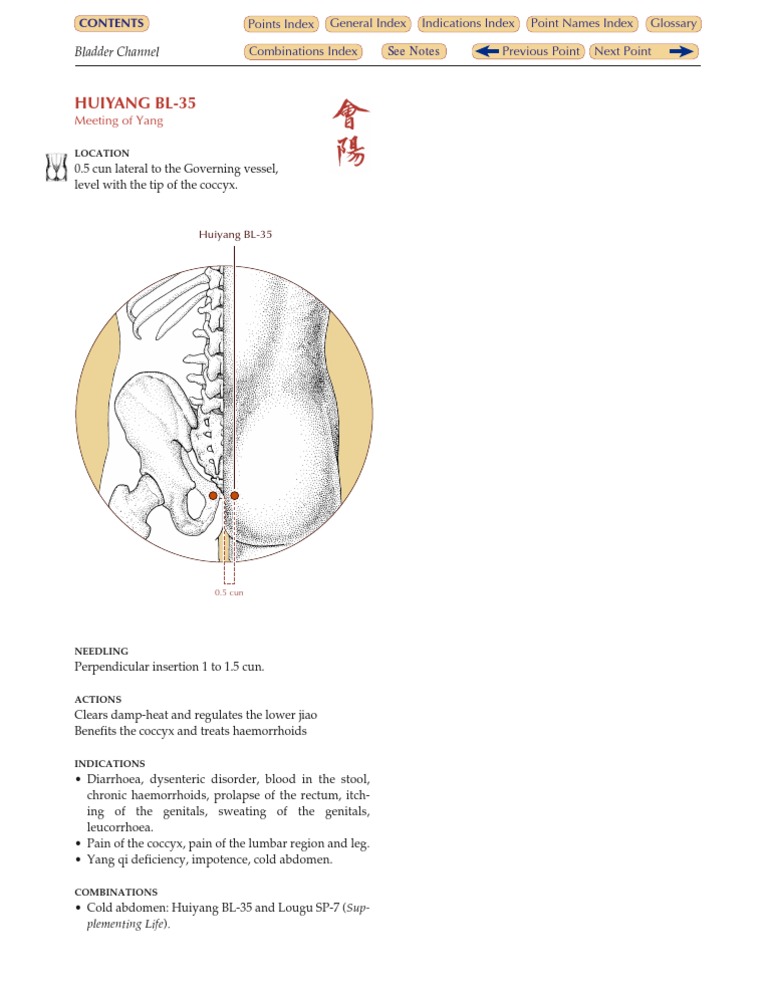 CONTENTS Points Index General Index Indications Index Point Names Index Glossary

Bladder Channel Combinations Index See Notes Previous Point Next Point

HUIYANG BL-35
Meeting of Yang

會陽

LOCATION
0.5 cun lateral to the Governing vessel, level with the tip of the coccyx.

Huiyang BL-35

0.5 cun

NEEDLING
Perpendicular insertion 1 to 1.5 cun.

ACTIONS
Clears damp-heat and regulates the lower jiao
Benefits the coccyx and treats haemorrhoids

INDICATIONS
• Diarrhoea, dysenteric disorder, blood in the stool, chronic haemorrhoids, prolapse of the rectum, itching of the genitals, sweating of the genitals, leucorrhoea.
• Pain of the coccyx, pain of the lumbar region and leg.
• Yang qi deficiency, impotence, cold abdomen.

COMBINATIONS
• Cold abdomen: Huiyang BL-35 and Lougu SP-7 (Supplementing Life).