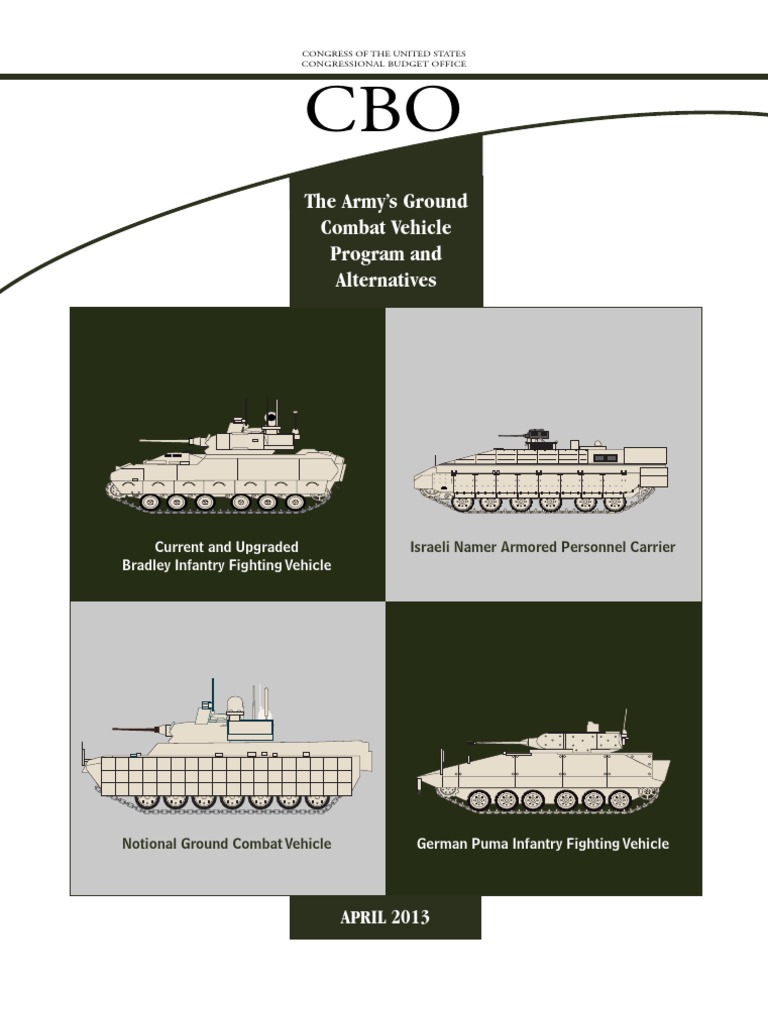 CONGRESS OF THE UNITED STATES
CONGRESSIONAL BUDGET OFFICE

CBO

The Army's Ground Combat Vehicle Program and Alternatives

Current and Upgraded Bradley Infantry Fighting Vehicle

Israeli Namer Armored Personnel Carrier

Notional Ground Combat Vehicle

German Puma Infantry Fighting Vehicle

APRIL 2013