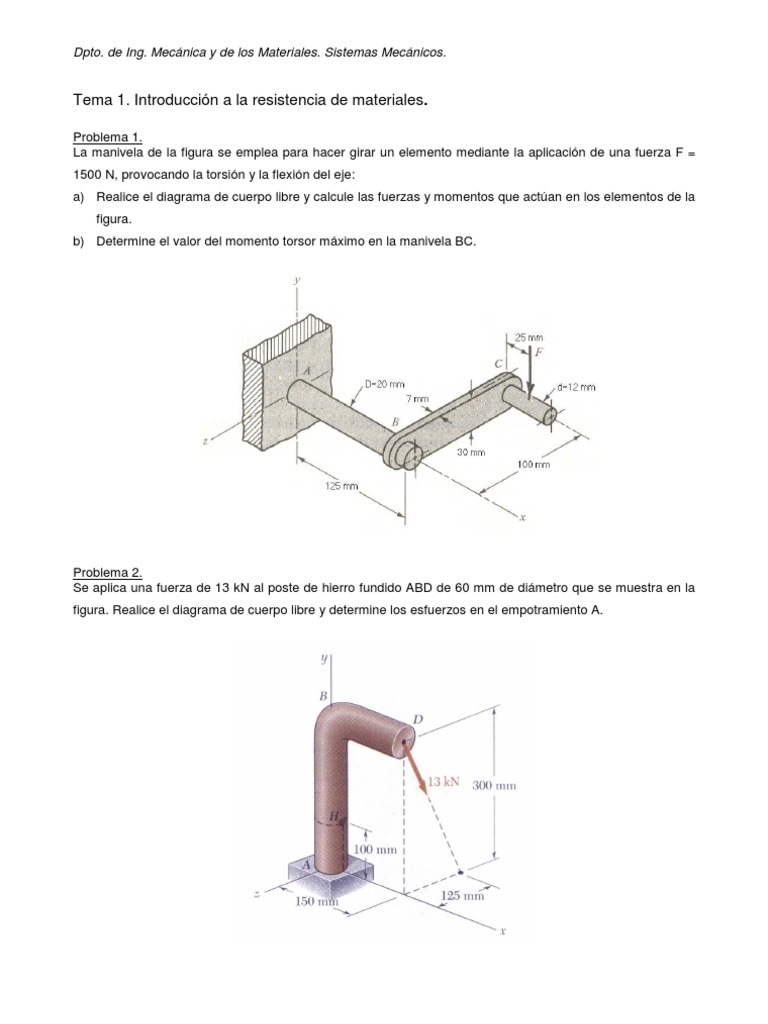 Dpto. de Ing. Mecánica y de los Materiales. Sistemas Mecánicos.

Tema 1. Introducción a la resistencia de materiales.

Problema 1.
La manivela de la figura se emplea para hacer girar un elemento mediante la aplicación de una fuerza F = 1500 N, provocando la torsión y la flexión del eje:

a) Realice el diagrama de cuerpo libre y calcule las fuerzas y momentos que actúan en los elementos de la figura.

b) Determine el valor del momento torsor máximo en la manivela BC.

y
25 mm
F
C
A
D=20 mm
d=12 mm
7 mm
B
z
30 mm
100 mm
125 mm
x

Problema 2.
Se aplica una fuerza de 13 kN al poste de hierro fundido ABD de 60 mm de diámetro que se muestra en la figura. Realice el diagrama de cuerpo libre y determine los esfuerzos en el empotramiento A.

y
B
D
13 kN
300 mm
H
100 mm
A
z
150 mm
125 mm
x