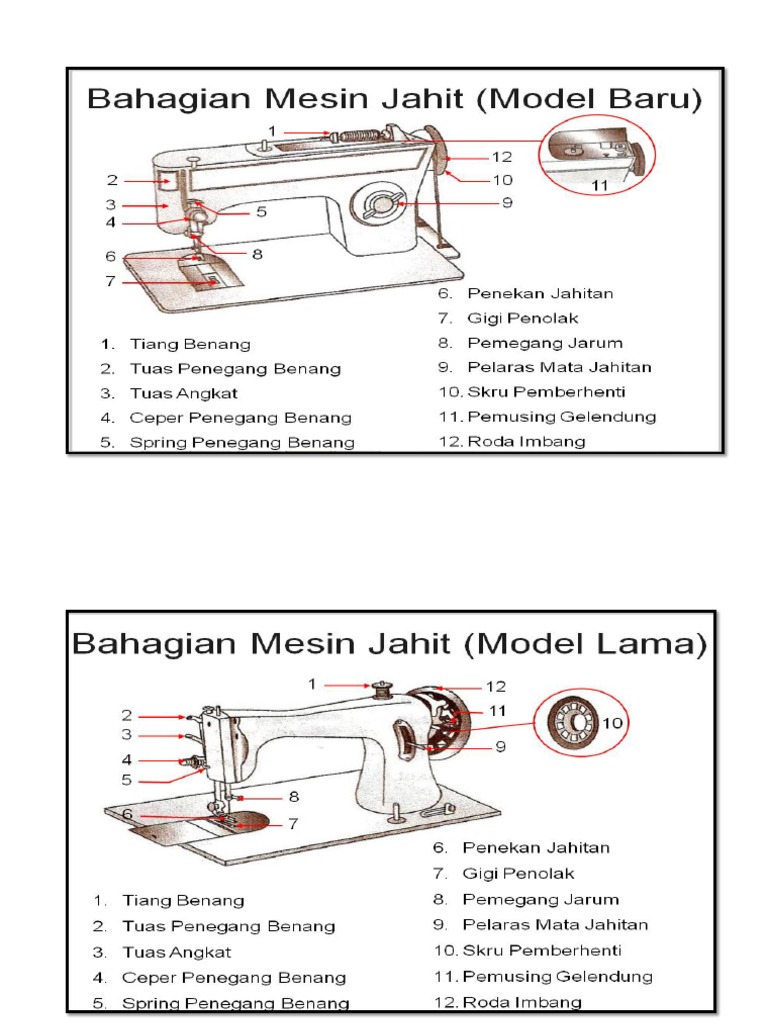 Bahagian Mesin Jahit (Model Baru)

1
2
3
4
5
6
7
8
9
10
11
12

1. Tiang Benang
2. Tuas Penegang Benang
3. Tuas Angkat
4. Ceper Penegang Benang
5. Spring Penegang Benang

6. Penekan Jahitan
7. Gigi Penolak
8. Pemegang Jarum
9. Pelaras Mata Jahitan
10. Skru Pemberhenti
11. Pemusing Gelendung
12. Roda Imbang

Bahagian Mesin Jahit (Model Lama)

1
2
3
4
5
6
7
8
9
10
11
12

1. Tiang Benang
2. Tuas Penegang Benang
3. Tuas Angkat
4. Ceper Penegang Benang
5. Spring Penegang Benang

6. Penekan Jahitan
7. Gigi Penolak
8. Pemegang Jarum
9. Pelaras Mata Jahitan
10. Skru Pemberhenti
11. Pemusing Gelendung
12. Roda Imbang