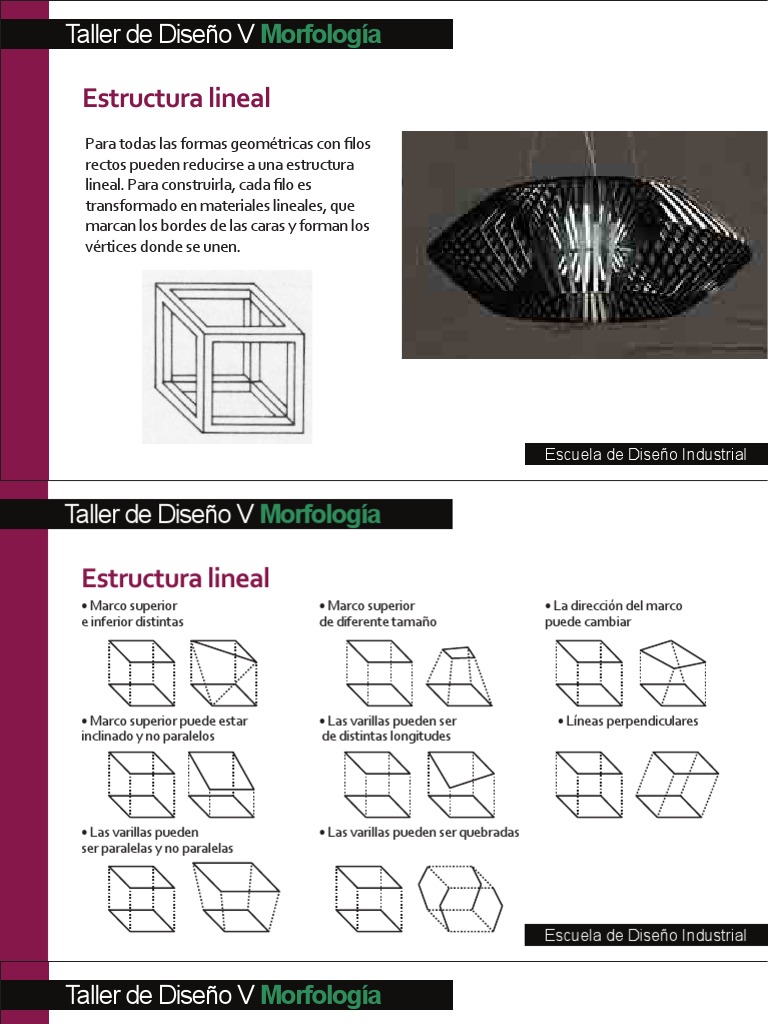 Taller de Diseño V Morfología

Estructura lineal

Para todas las formas geométricas con filos rectos pueden reducirse a una estructura lineal. Para construirla, cada filo es transformado en materiales lineales, que marcan los bordes de las caras y forman los vértices donde se unen.

Escuela de Diseño Industrial

Taller de Diseño V Morfología

Estructura lineal

• Marco superior e inferior distintas

• Marco superior de diferente tamaño

• La dirección del marco puede cambiar

• Marco superior puede estar inclinado y no paralelos

• Las varillas pueden ser de distintas longitudes

• Líneas perpendiculares

• Las varillas pueden ser paralelas y no paralelas

• Las varillas pueden ser quebradas

Escuela de Diseño Industrial

Taller de Diseño V Morfología