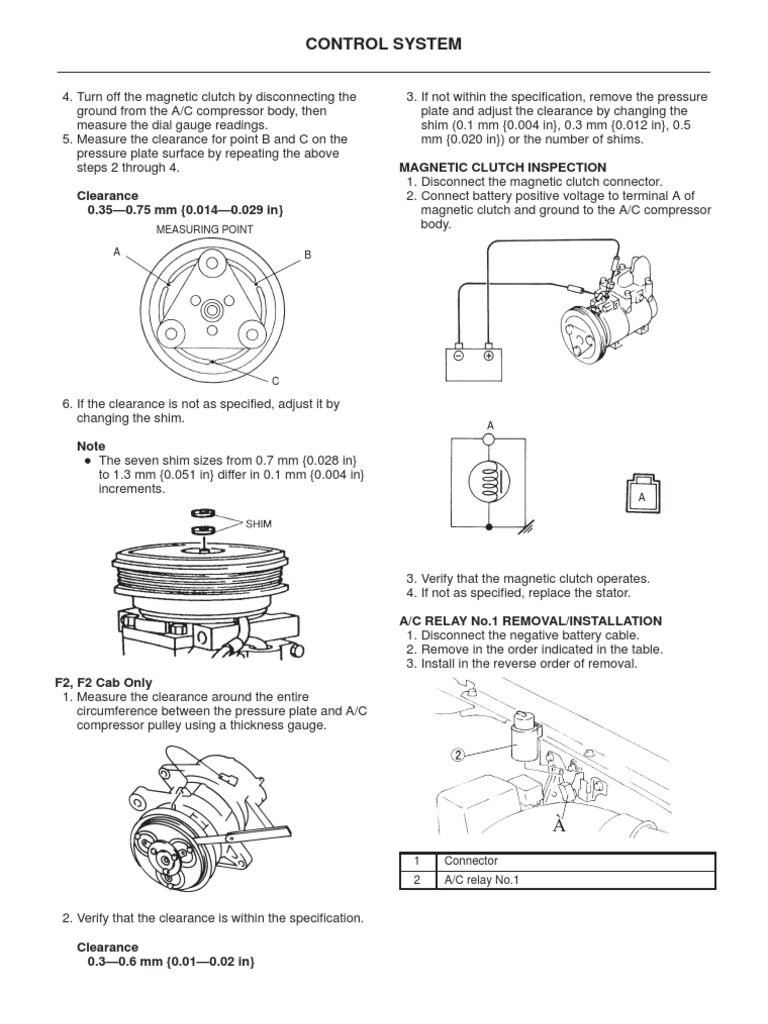 CONTROL SYSTEM

4. Turn off the magnetic clutch by disconnecting the ground from the A/C compressor body, then measure the dial gauge readings.
5. Measure the clearance for point B and C on the pressure plate surface by repeating the above steps 2 through 4.

Clearance
0.35—0.75 mm {0.014—0.029 in}

MEASURING POINT
A
B
C

6. If the clearance is not as specified, adjust it by changing the shim.

Note
● The seven shim sizes from 0.7 mm {0.028 in} to 1.3 mm {0.051 in} differ in 0.1 mm {0.004 in} increments.

SHIM

F2, F2 Cab Only
1. Measure the clearance around the entire circumference between the pressure plate and A/C compressor pulley using a thickness gauge.

2. Verify that the clearance is within the specification.

Clearance
0.3—0.6 mm {0.01—0.02 in}

3. If not within the specification, remove the pressure plate and adjust the clearance by changing the shim (0.1 mm {0.004 in}, 0.3 mm {0.012 in}, 0.5 mm {0.020 in}) or the number of shims.

MAGNETIC CLUTCH INSPECTION
1. Disconnect the magnetic clutch connector.
2. Connect battery positive voltage to terminal A of magnetic clutch and ground to the A/C compressor body.

A
A

3. Verify that the magnetic clutch operates.
4. If not as specified, replace the stator.

A/C RELAY No.1 REMOVAL/INSTALLATION
1. Disconnect the negative battery cable.
2. Remove in the order indicated in the table.
3. Install in the reverse order of removal.

2
A

| 1 | Connector |
|---|---|
| 2 | A/C relay No.1 |