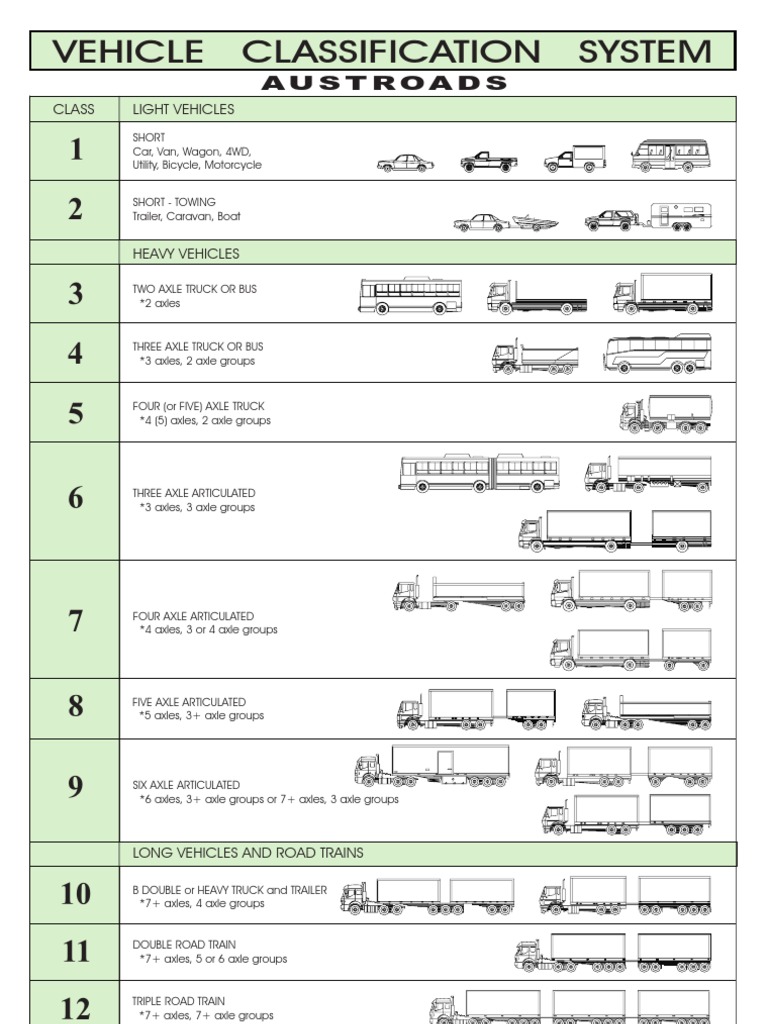 VEHICLE CLASSIFICATION SYSTEM
AUSTROADS

| CLASS | LIGHT VEHICLES |
|---|---|
| 1 | SHORT Car, Van, Wagon, 4WD, Utility, Bicycle, Motorcycle |
| 2 | SHORT - TOWING Trailer, Caravan, Boat |
| | HEAVY VEHICLES |
| 3 | TWO AXLE TRUCK OR BUS *2 axles |
| 4 | THREE AXLE TRUCK OR BUS *3 axles, 2 axle groups |
| 5 | FOUR (or FIVE) AXLE TRUCK *4 (5) axles, 2 axle groups |
| 6 | THREE AXLE ARTICULATED *3 axles, 3 axle groups |
| 7 | FOUR AXLE ARTICULATED *4 axles, 3 or 4 axle groups |
| 8 | FIVE AXLE ARTICULATED *5 axles, 3+ axle groups |
| 9 | SIX AXLE ARTICULATED *6 axles, 3+ axle groups or 7+ axles, 3 axle groups |
| | LONG VEHICLES AND ROAD TRAINS |
| 10 | B DOUBLE or HEAVY TRUCK and TRAILER *7+ axles, 4 axle groups |
| 11 | DOUBLE ROAD TRAIN *7+ axles, 5 or 6 axle groups |
| 12 | TRIPLE ROAD TRAIN *7+ axles, 7+ axle groups |