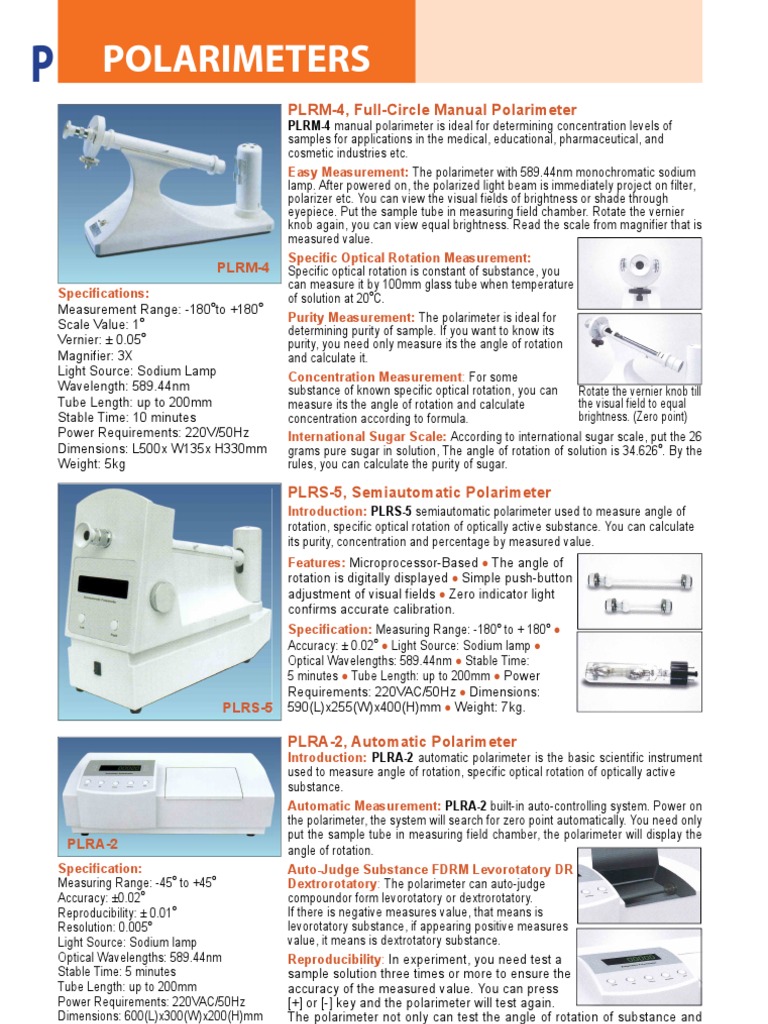 P POLARIMETERS

PLRM-4

Specifications:
Measurement Range: -180°to +180°
Scale Value: 1°
Vernier: ± 0.05°
Magnifier: 3X
Light Source: Sodium Lamp
Wavelength: 589.44nm
Tube Length: up to 200mm
Stable Time: 10 minutes
Power Requirements: 220V/50Hz
Dimensions: L500x W135x H330mm
Weight: 5kg

PLRM-4, Full-Circle Manual Polarimeter
PLRM-4 manual polarimeter is ideal for determining concentration levels of samples for applications in the medical, educational, pharmaceutical, and cosmetic industries etc.

Easy Measurement: The polarimeter with 589.44nm monochromatic sodium lamp. After powered on, the polarized light beam is immediately project on filter, polarizer etc. You can view the visual fields of brightness or shade through eyepiece. Put the sample tube in measuring field chamber. Rotate the vernier knob again, you can view equal brightness. Read the scale from magnifier that is measured value.

Specific Optical Rotation Measurement: Specific optical rotation is constant of substance, you can measure it by 100mm glass tube when temperature of solution at 20°C.

Purity Measurement: The polarimeter is ideal for determining purity of sample. If you want to know its purity, you need only measure its the angle of rotation and calculate it.

Concentration Measurement: For some substance of known specific optical rotation, you can measure its the angle of rotation and calculate concentration according to formula.

Rotate the vernier knob till the visual field to equal brightness. (Zero point)

International Sugar Scale: According to international sugar scale, put the 26 grams pure sugar in solution, The angle of rotation of solution is 34.626°. By the rules, you can calculate the purity of sugar.

PLRS-5

PLRS-5, Semiautomatic Polarimeter
Introduction: PLRS-5 semiautomatic polarimeter used to measure angle of rotation, specific optical rotation of optically active substance. You can calculate its purity, concentration and percentage by measured value.

Features: Microprocessor-Based ● The angle of rotation is digitally displayed ● Simple push-button adjustment of visual fields ● Zero indicator light confirms accurate calibration.

Specification: Measuring Range: -180° to + 180° ● Accuracy: ± 0.02° ● Light Source: Sodium lamp ● Optical Wavelengths: 589.44nm ● Stable Time: 5 minutes ● Tube Length: up to 200mm ● Power Requirements: 220VAC/50Hz ● Dimensions: 590(L)x255(W)x400(H)mm ● Weight: 7kg.

PLRA-2

Specification:
Measuring Range: -45° to +45°
Accuracy: ±0.02°
Reproducibility: ± 0.01°
Resolution: 0.005°
Light Source: Sodium lamp
Optical Wavelengths: 589.44nm
Stable Time: 5 minutes
Tube Length: up to 200mm
Power Requirements: 220VAC/50Hz
Dimensions: 600(L)x300(W)x200(H)mm

PLRA-2, Automatic Polarimeter
Introduction: PLRA-2 automatic polarimeter is the basic scientific instrument used to measure angle of rotation, specific optical rotation of optically active substance.

Automatic Measurement: PLRA-2 built-in auto-controlling system. Power on the polarimeter, the system will search for zero point automatically. You need only put the sample tube in measuring field chamber, the polarimeter will display the angle of rotation.

Auto-Judge Substance FDRM Levorotatory DR Dextrorotatory: The polarimeter can auto-judge compoundor form levorotatory or dextrorotatory. If there is negative measures value, that means is levorotatory substance, if appearing positive measures value, it means is dextrotatory substance.

Reproducibility: In experiment, you need test a sample solution three times or more to ensure the accuracy of the measured value. You can press [+] or [-] key and the polarimeter will test again. The polarimeter not only can test the angle of rotation of substance and