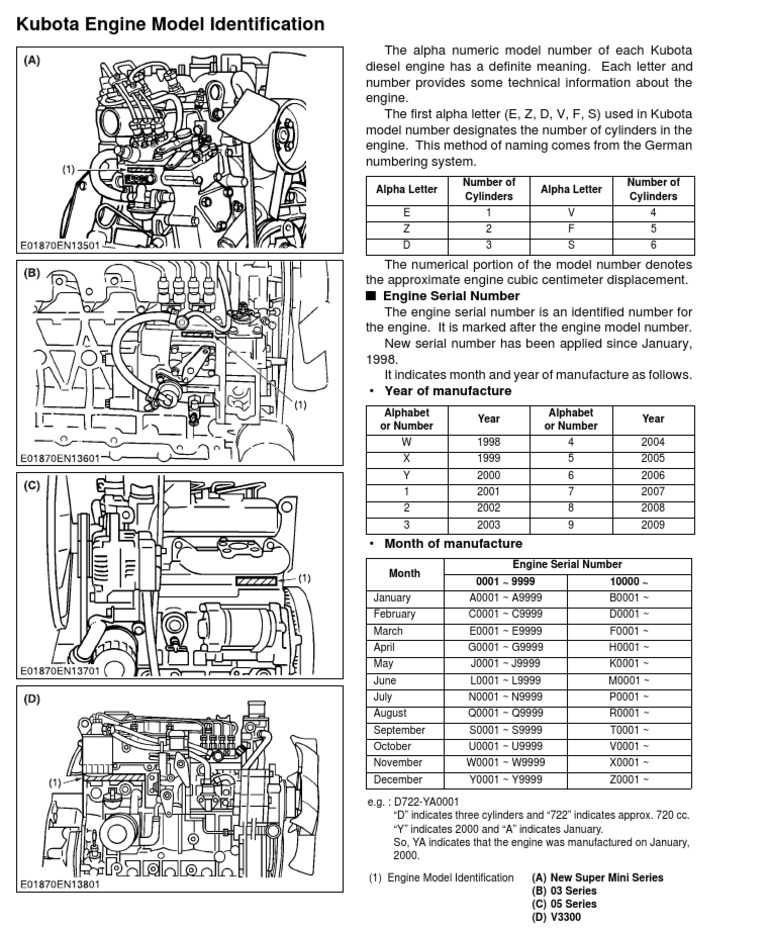 Kubota Engine Model Identification

(A)

(1)

E01870EN13501

(B)

(1)

E01870EN13601

(C)

(1)

E01870EN13701

(D)

(1)

E01870EN13801

The alpha numeric model number of each Kubota diesel engine has a definite meaning. Each letter and number provides some technical information about the engine.

The first alpha letter (E, Z, D, V, F, S) used in Kubota model number designates the number of cylinders in the engine. This method of naming comes from the German numbering system.

| Alpha Letter | Number of Cylinders | Alpha Letter | Number of Cylinders |
|---|---|---|---|
| E | 1 | V | 4 |
| Z | 2 | F | 5 |
| D | 3 | S | 6 |

The numerical portion of the model number denotes the approximate engine cubic centimeter displacement.

■ Engine Serial Number

The engine serial number is an identified number for the engine. It is marked after the engine model number.

New serial number has been applied since January, 1998.

It indicates month and year of manufacture as follows.

• Year of manufacture

| Alphabet or Number | Year | Alphabet or Number | Year |
|---|---|---|---|
| W | 1998 | 4 | 2004 |
| X | 1999 | 5 | 2005 |
| Y | 2000 | 6 | 2006 |
| 1 | 2001 | 7 | 2007 |
| 2 | 2002 | 8 | 2008 |
| 3 | 2003 | 9 | 2009 |

• Month of manufacture

| Month | Engine Serial Number 0001 ~ 9999 | Engine Serial Number 10000 ~ |
|---|---|---|
| January | A0001 ~ A9999 | B0001 ~ |
| February | C0001 ~ C9999 | D0001 ~ |
| March | E0001 ~ E9999 | F0001 ~ |
| April | G0001 ~ G9999 | H0001 ~ |
| May | J0001 ~ J9999 | K0001 ~ |
| June | L0001 ~ L9999 | M0001 ~ |
| July | N0001 ~ N9999 | P0001 ~ |
| August | Q0001 ~ Q9999 | R0001 ~ |
| September | S0001 ~ S9999 | T0001 ~ |
| October | U0001 ~ U9999 | V0001 ~ |
| November | W0001 ~ W9999 | X0001 ~ |
| December | Y0001 ~ Y9999 | Z0001 ~ |

e.g. : D722-YA0001
"D" indicates three cylinders and "722" indicates approx. 720 cc.
"Y" indicates 2000 and "A" indicates January.
So, YA indicates that the engine was manufactured on January, 2000.

(1) Engine Model Identification

(A) New Super Mini Series
(B) 03 Series
(C) 05 Series
(D) V3300