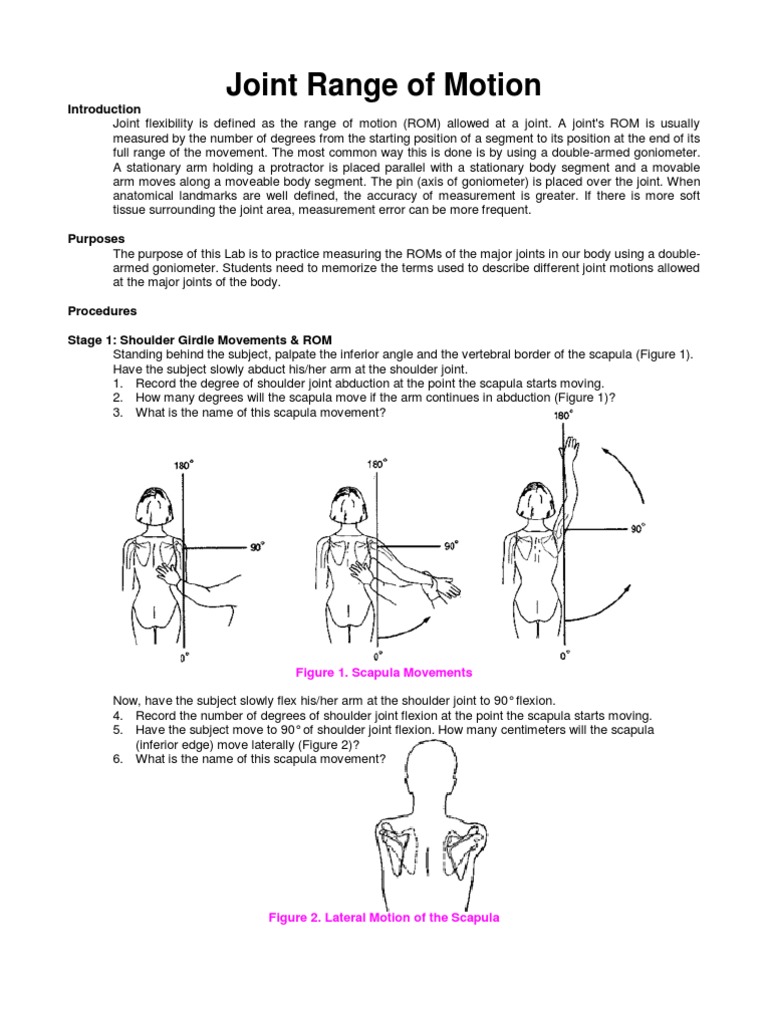 Joint Range of Motion

Introduction

Joint flexibility is defined as the range of motion (ROM) allowed at a joint. A joint's ROM is usually measured by the number of degrees from the starting position of a segment to its position at the end of its full range of the movement. The most common way this is done is by using a double-armed goniometer. A stationary arm holding a protractor is placed parallel with a stationary body segment and a movable arm moves along a moveable body segment. The pin (axis of goniometer) is placed over the joint. When anatomical landmarks are well defined, the accuracy of measurement is greater. If there is more soft tissue surrounding the joint area, measurement error can be more frequent.

Purposes

The purpose of this Lab is to practice measuring the ROMs of the major joints in our body using a double-armed goniometer. Students need to memorize the terms used to describe different joint motions allowed at the major joints of the body.

Procedures

Stage 1: Shoulder Girdle Movements & ROM

Standing behind the subject, palpate the inferior angle and the vertebral border of the scapula (Figure 1). Have the subject slowly abduct his/her arm at the shoulder joint.

1. Record the degree of shoulder joint abduction at the point the scapula starts moving.
2. How many degrees will the scapula move if the arm continues in abduction (Figure 1)?
3. What is the name of this scapula movement?

180°
90°
0°
180°
90°
0°
180°
90°
0°

Figure 1. Scapula Movements

Now, have the subject slowly flex his/her arm at the shoulder joint to 90° flexion.

4. Record the number of degrees of shoulder joint flexion at the point the scapula starts moving.
5. Have the subject move to 90° of shoulder joint flexion. How many centimeters will the scapula (inferior edge) move laterally (Figure 2)?
6. What is the name of this scapula movement?

Figure 2. Lateral Motion of the Scapula