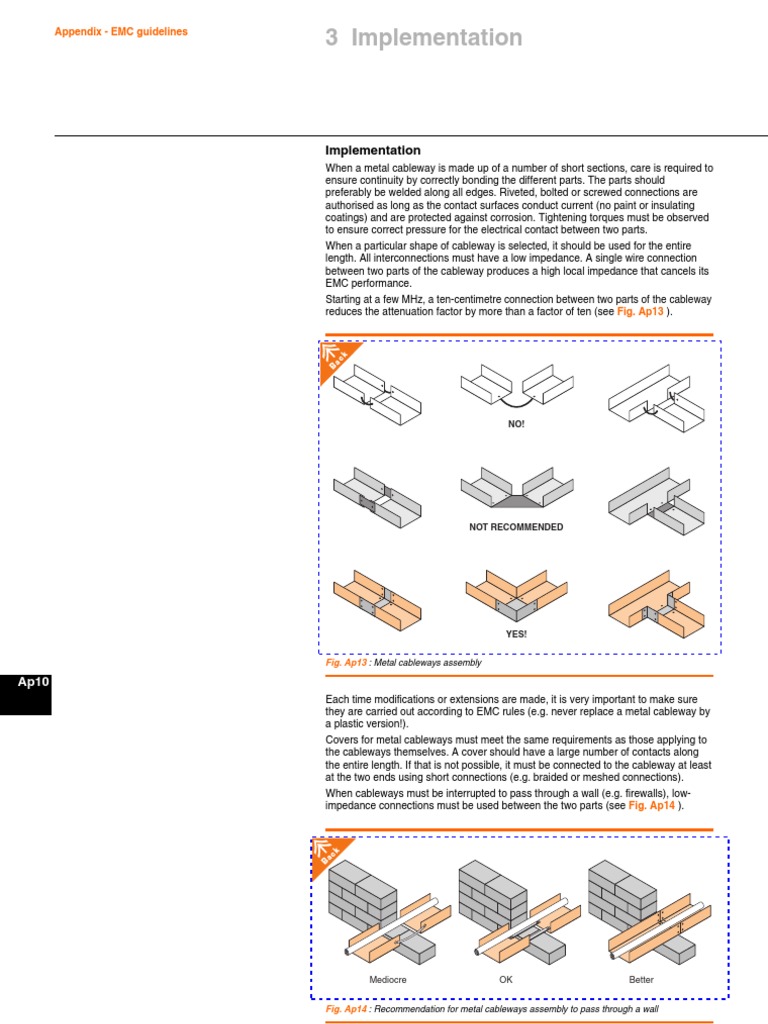 Appendix - EMC guidelines

3 Implementation

Implementation

When a metal cableway is made up of a number of short sections, care is required to ensure continuity by correctly bonding the different parts. The parts should preferably be welded along all edges. Riveted, bolted or screwed connections are authorised as long as the contact surfaces conduct current (no paint or insulating coatings) and are protected against corrosion. Tightening torques must be observed to ensure correct pressure for the electrical contact between two parts.

When a particular shape of cableway is selected, it should be used for the entire length. All interconnections must have a low impedance. A single wire connection between two parts of the cableway produces a high local impedance that cancels its EMC performance.

Starting at a few MHz, a ten-centimetre connection between two parts of the cableway reduces the attenuation factor by more than a factor of ten (see Fig. Ap13 ).

Back

NO!

NOT RECOMMENDED

YES!

Fig. Ap13 : Metal cableways assembly

Ap10

Each time modifications or extensions are made, it is very important to make sure they are carried out according to EMC rules (e.g. never replace a metal cableway by a plastic version!).

Covers for metal cableways must meet the same requirements as those applying to the cableways themselves. A cover should have a large number of contacts along the entire length. If that is not possible, it must be connected to the cableway at least at the two ends using short connections (e.g. braided or meshed connections).

When cableways must be interrupted to pass through a wall (e.g. firewalls), low-impedance connections must be used between the two parts (see Fig. Ap14 ).

Back

Mediocre

OK

Better

Fig. Ap14 : Recommendation for metal cableways assembly to pass through a wall