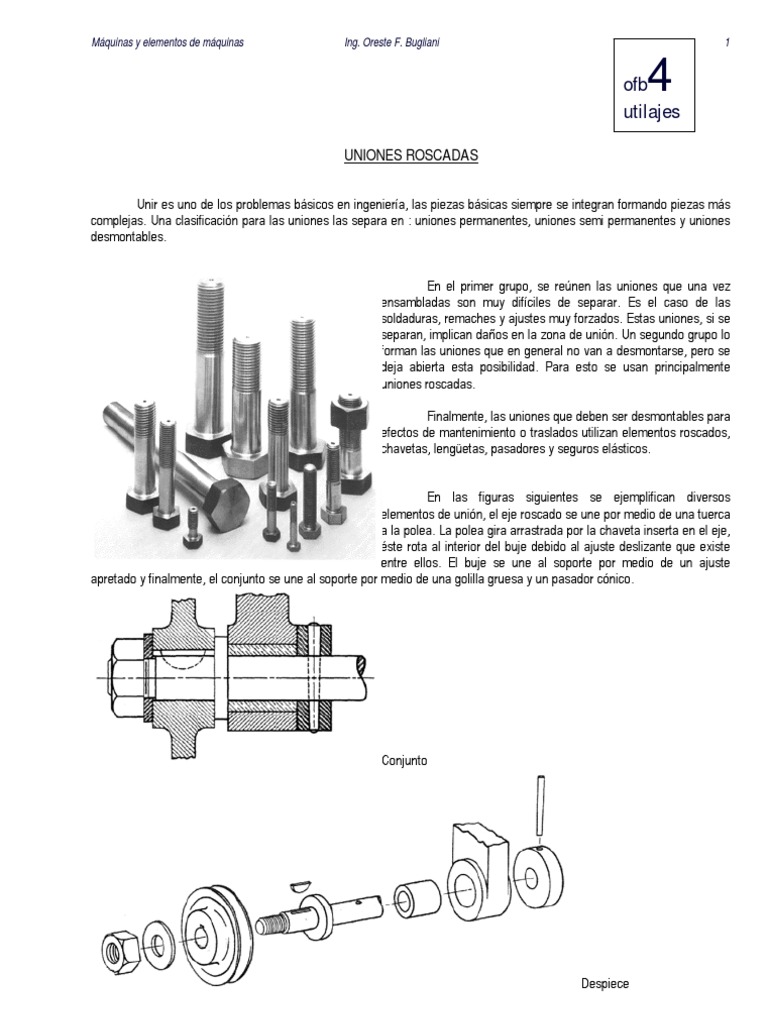 Máquinas y elementos de máquinas

Ing. Oreste F. Bugliani

1

ofb4
utilajes

UNIONES ROSCADAS

Unir es uno de los problemas básicos en ingeniería, las piezas básicas siempre se integran formando piezas más complejas. Una clasificación para las uniones las separa en : uniones permanentes, uniones semi permanentes y uniones desmontables.

En el primer grupo, se reúnen las uniones que una vez ensambladas son muy difíciles de separar. Es el caso de las soldaduras, remaches y ajustes muy forzados. Estas uniones, si se separan, implican daños en la zona de unión. Un segundo grupo lo forman las uniones que en general no van a desmontarse, pero se deja abierta esta posibilidad. Para esto se usan principalmente uniones roscadas.

Finalmente, las uniones que deben ser desmontables para efectos de mantenimiento o traslados utilizan elementos roscados, chavetas, lengüetas, pasadores y seguros elásticos.

En las figuras siguientes se ejemplifican diversos elementos de unión, el eje roscado se une por medio de una tuerca a la polea. La polea gira arrastrada por la chaveta inserta en el eje, éste rota al interior del buje debido al ajuste deslizante que existe entre ellos. El buje se une al soporte por medio de un ajuste apretado y finalmente, el conjunto se une al soporte por medio de una golilla gruesa y un pasador cónico.

Conjunto

Despiece