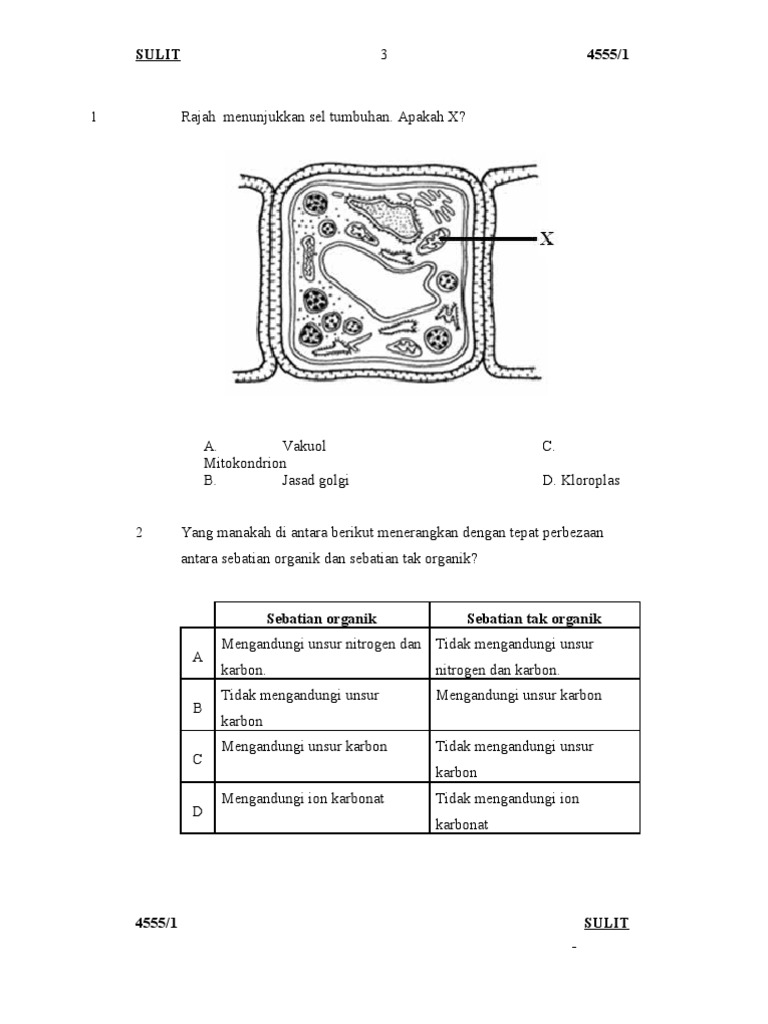 SULIT 3 4555/1

1 Rajah menunjukkan sel tumbuhan. Apakah X?

X

A. Vakuol C. Mitokondrion
B. Jasad golgi D. Kloroplas

2 Yang manakah di antara berikut menerangkan dengan tepat perbezaan antara sebatian organik dan sebatian tak organik?

| | Sebatian organik | Sebatian tak organik |
|---|---|---|
| A | Mengandungi unsur nitrogen dan karbon. | Tidak mengandungi unsur nitrogen dan karbon. |
| B | Tidak mengandungi unsur karbon | Mengandungi unsur karbon |
| C | Mengandungi unsur karbon | Tidak mengandungi unsur karbon |
| D | Mengandungi ion karbonat | Tidak mengandungi ion karbonat |

4555/1 SULIT
-