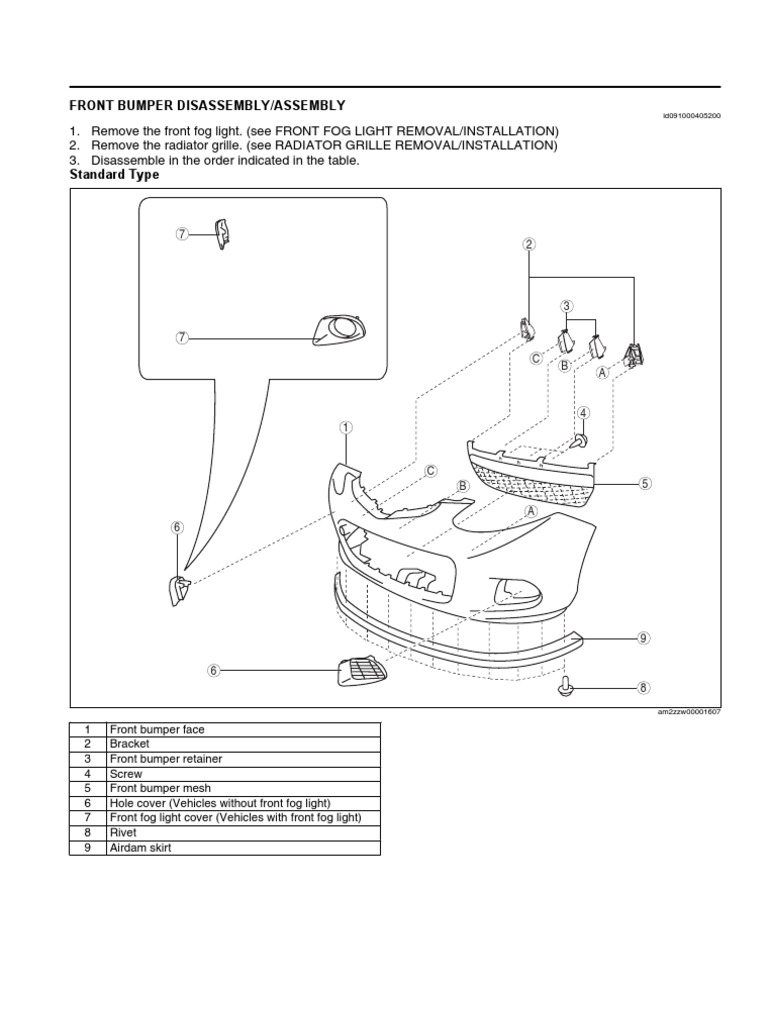 FRONT BUMPER DISASSEMBLY/ASSEMBLY

id091000405200

1. Remove the front fog light. (see FRONT FOG LIGHT REMOVAL/INSTALLATION)
2. Remove the radiator grille. (see RADIATOR GRILLE REMOVAL/INSTALLATION)
3. Disassemble in the order indicated in the table.

Standard Type

7
7
2
3
C
B
A
4
1
C
B
A
5
6
9
6
8

am2zzw00001607

| 1 | Front bumper face |
|---|---|
| 2 | Bracket |
| 3 | Front bumper retainer |
| 4 | Screw |
| 5 | Front bumper mesh |
| 6 | Hole cover (Vehicles without front fog light) |
| 7 | Front fog light cover (Vehicles with front fog light) |
| 8 | Rivet |
| 9 | Airdam skirt |