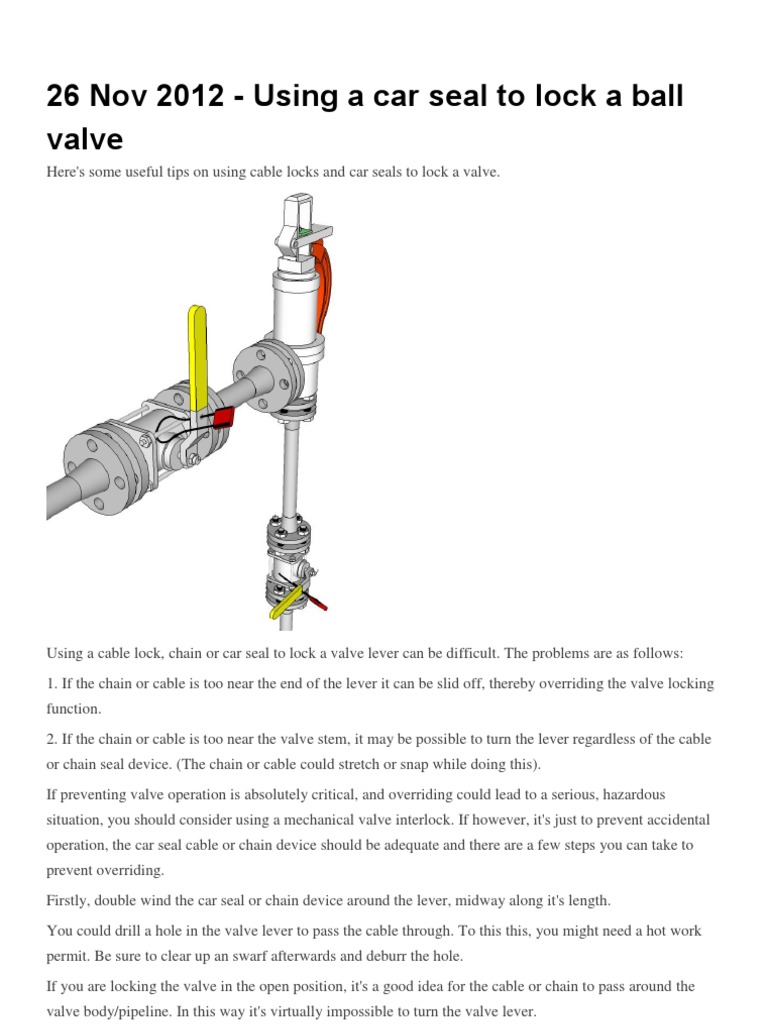 26 Nov 2012 - Using a car seal to lock a ball valve

Here's some useful tips on using cable locks and car seals to lock a valve.

Using a cable lock, chain or car seal to lock a valve lever can be difficult. The problems are as follows:

1. If the chain or cable is too near the end of the lever it can be slid off, thereby overriding the valve locking function.

2. If the chain or cable is too near the valve stem, it may be possible to turn the lever regardless of the cable or chain seal device. (The chain or cable could stretch or snap while doing this).

If preventing valve operation is absolutely critical, and overriding could lead to a serious, hazardous situation, you should consider using a mechanical valve interlock. If however, it's just to prevent accidental operation, the car seal cable or chain device should be adequate and there are a few steps you can take to prevent overriding.

Firstly, double wind the car seal or chain device around the lever, midway along it's length.

You could drill a hole in the valve lever to pass the cable through. To this this, you might need a hot work permit. Be sure to clear up an swarf afterwards and deburr the hole.

If you are locking the valve in the open position, it's a good idea for the cable or chain to pass around the valve body/pipeline. In this way it's virtually impossible to turn the valve lever.