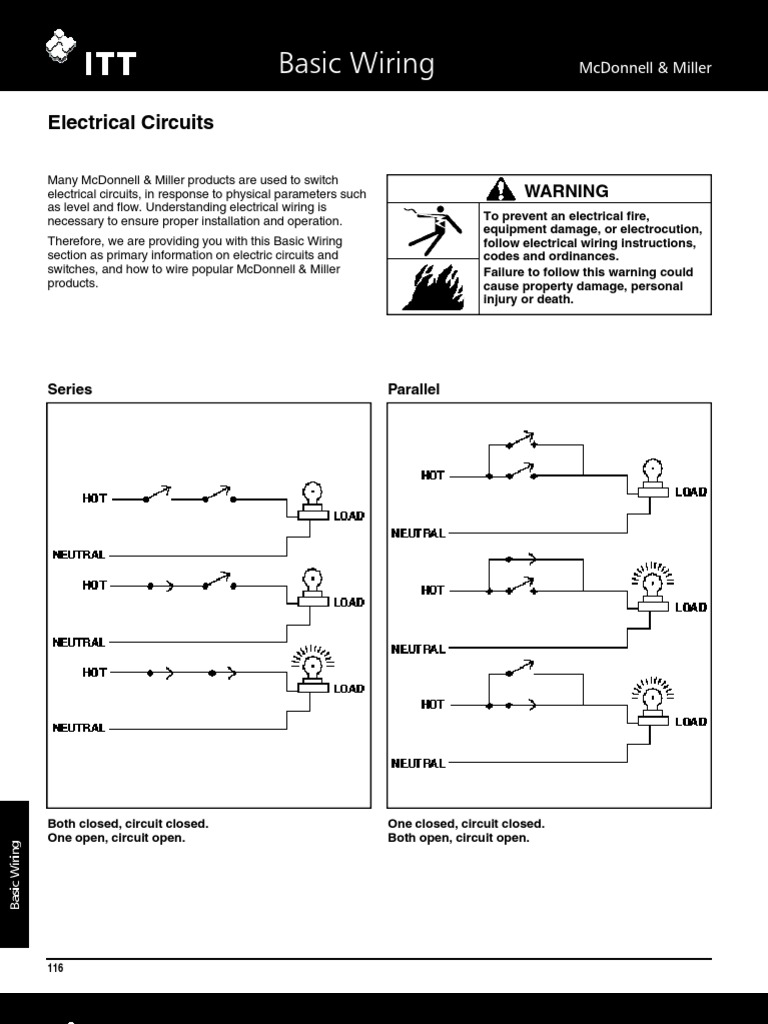 ITT

Basic Wiring

McDonnell & Miller

Electrical Circuits

Many McDonnell & Miller products are used to switch electrical circuits, in response to physical parameters such as level and flow. Understanding electrical wiring is necessary to ensure proper installation and operation.

Therefore, we are providing you with this Basic Wiring section as primary information on electric circuits and switches, and how to wire popular McDonnell & Miller products.

WARNING

To prevent an electrical fire, equipment damage, or electrocution, follow electrical wiring instructions, codes and ordinances.

Failure to follow this warning could cause property damage, personal injury or death.

Series

HOT
LOAD
NEUTRAL
HOT
LOAD
NEUTRAL
HOT
LOAD
NEUTRAL

Both closed, circuit closed.
One open, circuit open.

Parallel

HOT
LOAD
NEUTRAL
HOT
LOAD
NEUTRAL
HOT
LOAD
NEUTRAL

One closed, circuit closed.
Both open, circuit open.

Basic Wiring

116