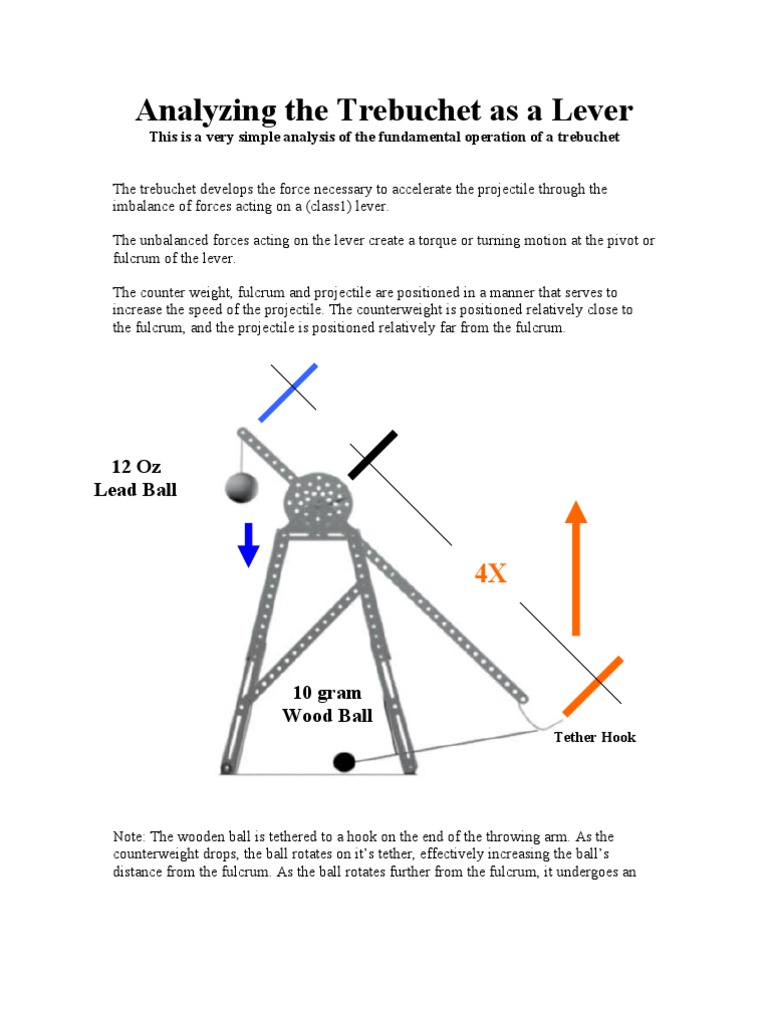 Analyzing the Trebuchet as a Lever

This is a very simple analysis of the fundamental operation of a trebuchet

The trebuchet develops the force necessary to accelerate the projectile through the imbalance of forces acting on a (class1) lever.

The unbalanced forces acting on the lever create a torque or turning motion at the pivot or fulcrum of the lever.

The counter weight, fulcrum and projectile are positioned in a manner that serves to increase the speed of the projectile. The counterweight is positioned relatively close to the fulcrum, and the projectile is positioned relatively far from the fulcrum.

12 Oz
Lead Ball

4X

10 gram
Wood Ball

Tether Hook

Note: The wooden ball is tethered to a hook on the end of the throwing arm. As the counterweight drops, the ball rotates on it's tether, effectively increasing the ball's distance from the fulcrum. As the ball rotates further from the fulcrum, it undergoes an