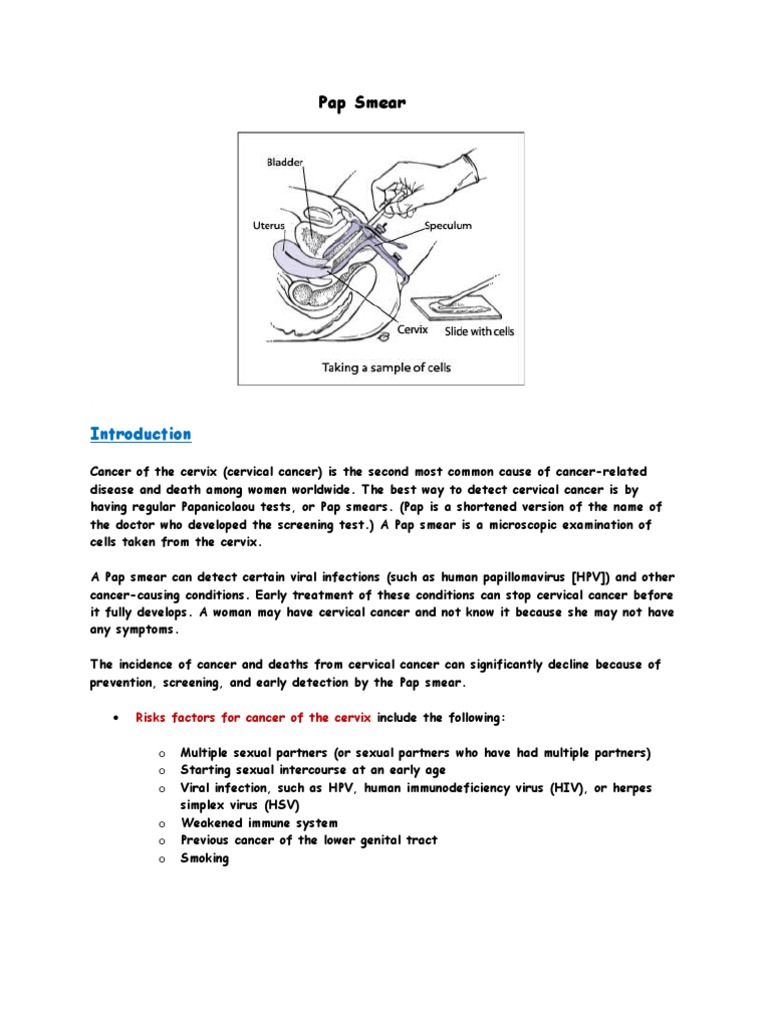 Pap Smear

Bladder
Uterus
Speculum
Cervix
Slide with cells
Taking a sample of cells

Introduction

Cancer of the cervix (cervical cancer) is the second most common cause of cancer-related disease and death among women worldwide. The best way to detect cervical cancer is by having regular Papanicolaou tests, or Pap smears. (Pap is a shortened version of the name of the doctor who developed the screening test.) A Pap smear is a microscopic examination of cells taken from the cervix.

A Pap smear can detect certain viral infections (such as human papillomavirus [HPV]) and other cancer-causing conditions. Early treatment of these conditions can stop cervical cancer before it fully develops. A woman may have cervical cancer and not know it because she may not have any symptoms.

The incidence of cancer and deaths from cervical cancer can significantly decline because of prevention, screening, and early detection by the Pap smear.

• Risks factors for cancer of the cervix include the following:

o Multiple sexual partners (or sexual partners who have had multiple partners)
o Starting sexual intercourse at an early age
o Viral infection, such as HPV, human immunodeficiency virus (HIV), or herpes simplex virus (HSV)
o Weakened immune system
o Previous cancer of the lower genital tract
o Smoking