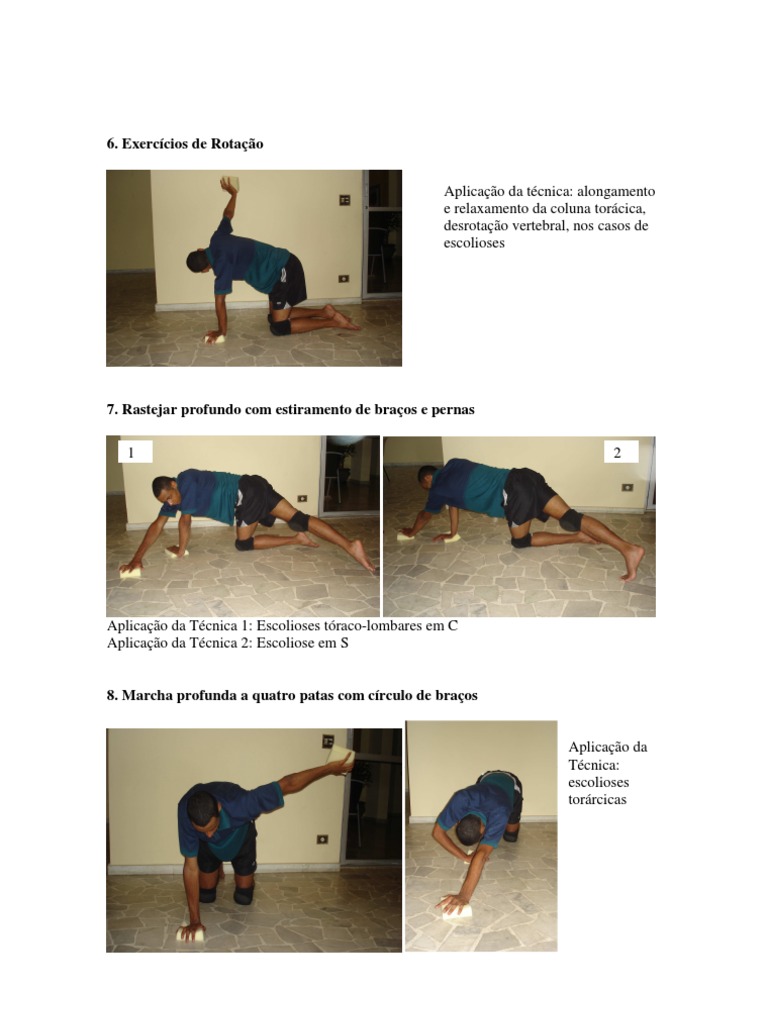 6. Exercícios de Rotação

Aplicação da técnica: alongamento e relaxamento da coluna torácica, desrotação vertebral, nos casos de escolioses

7. Rastejar profundo com estiramento de braços e pernas

1

2

Aplicação da Técnica 1: Escolioses tóraco-lombares em C
Aplicação da Técnica 2: Escoliose em S

8. Marcha profunda a quatro patas com círculo de braços

Aplicação da Técnica: escolioses torárcicas