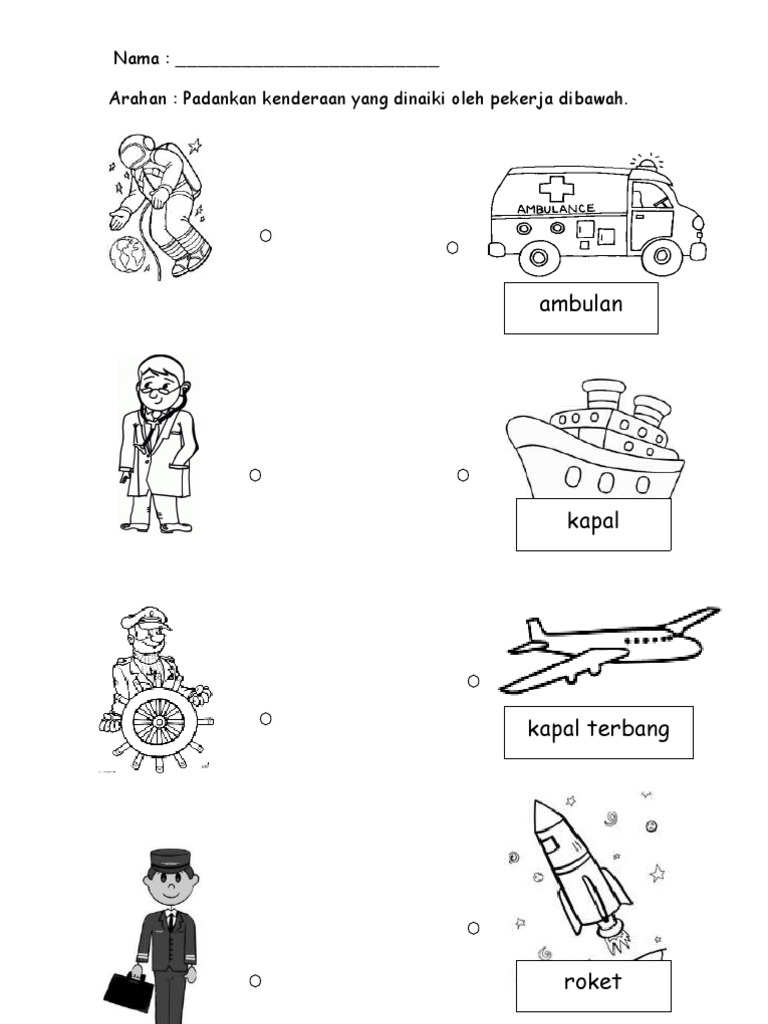 Nama : ___________________________

Arahan : Padankan kenderaan yang dinaiki oleh pekerja dibawah.

AMBULANCE

ambulan

kapal

kapal terbang

roket