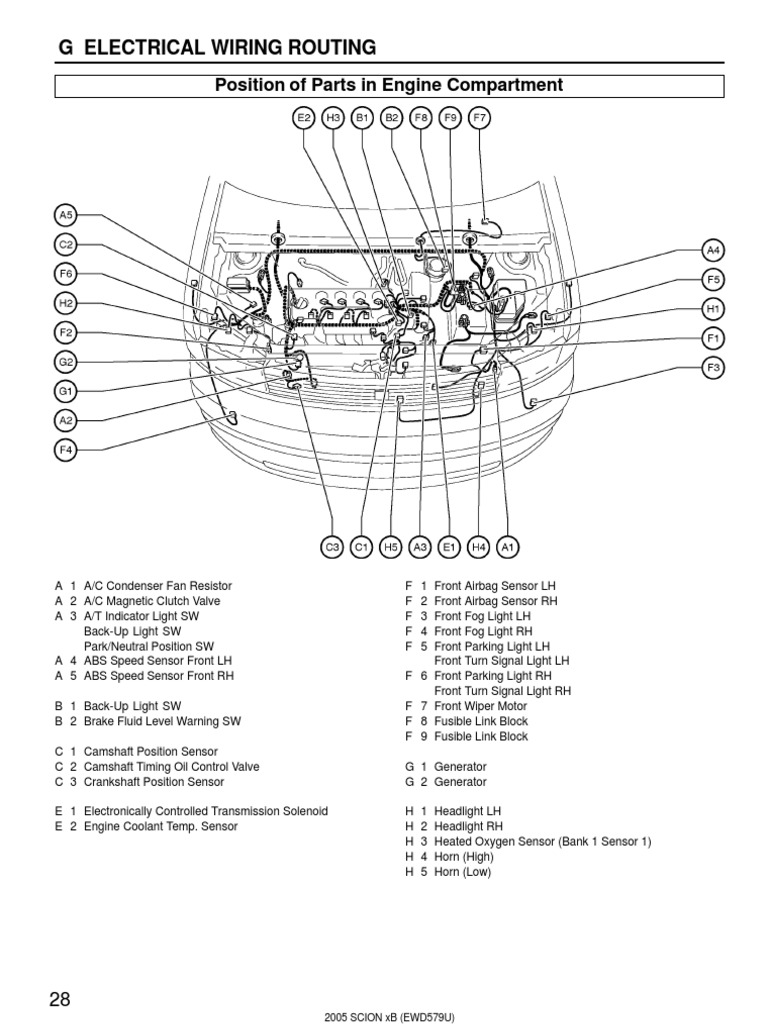 G ELECTRICAL WIRING ROUTING

Position of Parts in Engine Compartment

E2 H3 B1 B2 F8 F9 F7

A5
C2
F6
H2
F2
G2
G1
A2
F4

A4
F5
H1
F1
F3

C3 C1 H5 A3 E1 H4 A1

A 1 A/C Condenser Fan Resistor
A 2 A/C Magnetic Clutch Valve
A 3 A/T Indicator Light SW
Back-Up Light SW
Park/Neutral Position SW
A 4 ABS Speed Sensor Front LH
A 5 ABS Speed Sensor Front RH

B 1 Back-Up Light SW
B 2 Brake Fluid Level Warning SW

C 1 Camshaft Position Sensor
C 2 Camshaft Timing Oil Control Valve
C 3 Crankshaft Position Sensor

E 1 Electronically Controlled Transmission Solenoid
E 2 Engine Coolant Temp. Sensor

F 1 Front Airbag Sensor LH
F 2 Front Airbag Sensor RH
F 3 Front Fog Light LH
F 4 Front Fog Light RH
F 5 Front Parking Light LH
Front Turn Signal Light LH
F 6 Front Parking Light RH
Front Turn Signal Light RH
F 7 Front Wiper Motor
F 8 Fusible Link Block
F 9 Fusible Link Block

G 1 Generator
G 2 Generator

H 1 Headlight LH
H 2 Headlight RH
H 3 Heated Oxygen Sensor (Bank 1 Sensor 1)
H 4 Horn (High)
H 5 Horn (Low)

28

2005 SCION xB (EWD579U)