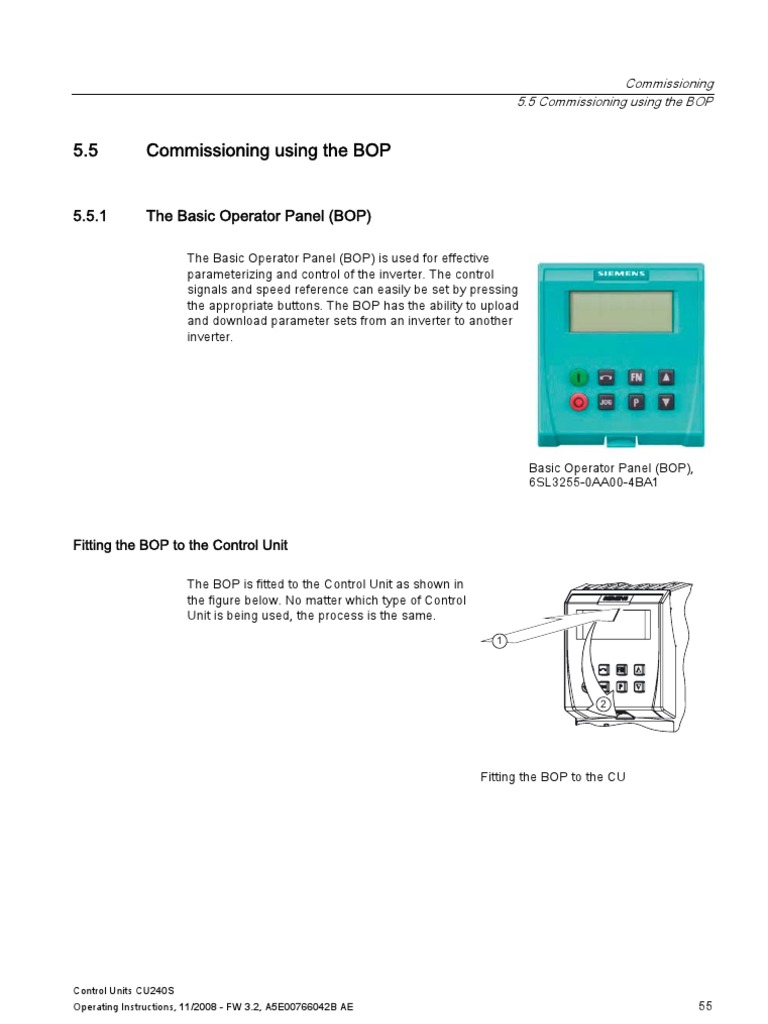 Commissioning
5.5 Commissioning using the BOP

5.5 Commissioning using the BOP

5.5.1 The Basic Operator Panel (BOP)

The Basic Operator Panel (BOP) is used for effective parameterizing and control of the inverter. The control signals and speed reference can easily be set by pressing the appropriate buttons. The BOP has the ability to upload and download parameter sets from an inverter to another inverter.

SIEMENS

FN

JOG

P

Basic Operator Panel (BOP), 6SL3255-0AA00-4BA1

Fitting the BOP to the Control Unit

The BOP is fitted to the Control Unit as shown in the figure below. No matter which type of Control Unit is being used, the process is the same.

1

2

Fitting the BOP to the CU

Control Units CU240S
Operating Instructions, 11/2008 - FW 3.2, A5E00766042B AE

55