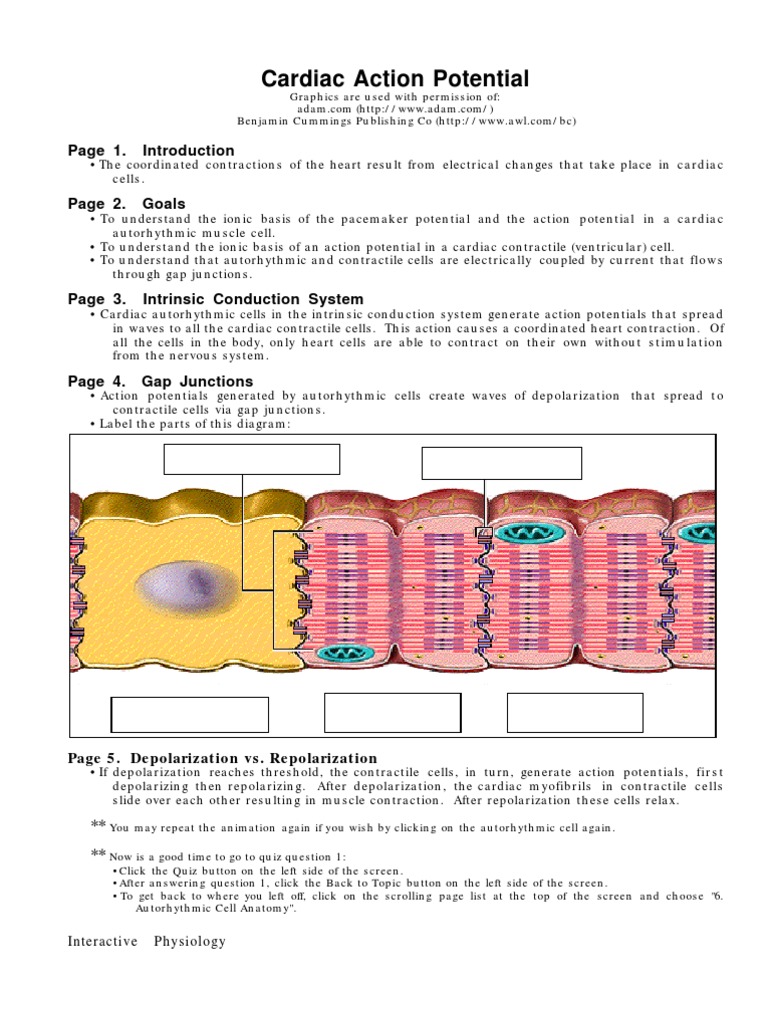 Cardiac Action Potential
Graphics are used with permission of:
adam.com (http://www.adam.com/)
Benjamin Cummings Publishing Co (http://www.awl.com/bc)

Page 1. Introduction
• The coordinated contractions of the heart result from electrical changes that take place in cardiac cells.

Page 2. Goals
• To understand the ionic basis of the pacemaker potential and the action potential in a cardiac autorhythmic muscle cell.
• To understand the ionic basis of an action potential in a cardiac contractile (ventricular) cell.
• To understand that autorhythmic and contractile cells are electrically coupled by current that flows through gap junctions.

Page 3. Intrinsic Conduction System
• Cardiac autorhythmic cells in the intrinsic conduction system generate action potentials that spread in waves to all the cardiac contractile cells. This action causes a coordinated heart contraction. Of all the cells in the body, only heart cells are able to contract on their own without stimulation from the nervous system.

Page 4. Gap Junctions
• Action potentials generated by autorhythmic cells create waves of depolarization that spread to contractile cells via gap junctions.
• Label the parts of this diagram:

Page 5. Depolarization vs. Repolarization
• If depolarization reaches threshold, the contractile cells, in turn, generate action potentials, first depolarizing then repolarizing. After depolarization, the cardiac myofibrils in contractile cells slide over each other resulting in muscle contraction. After repolarization these cells relax.

** You may repeat the animation again if you wish by clicking on the autorhythmic cell again.

** Now is a good time to go to quiz question 1:
• Click the Quiz button on the left side of the screen.
• After answering question 1, click the Back to Topic button on the left side of the screen.
• To get back to where you left off, click on the scrolling page list at the top of the screen and choose "6. Autorhythmic Cell Anatomy".

Interactive Physiology