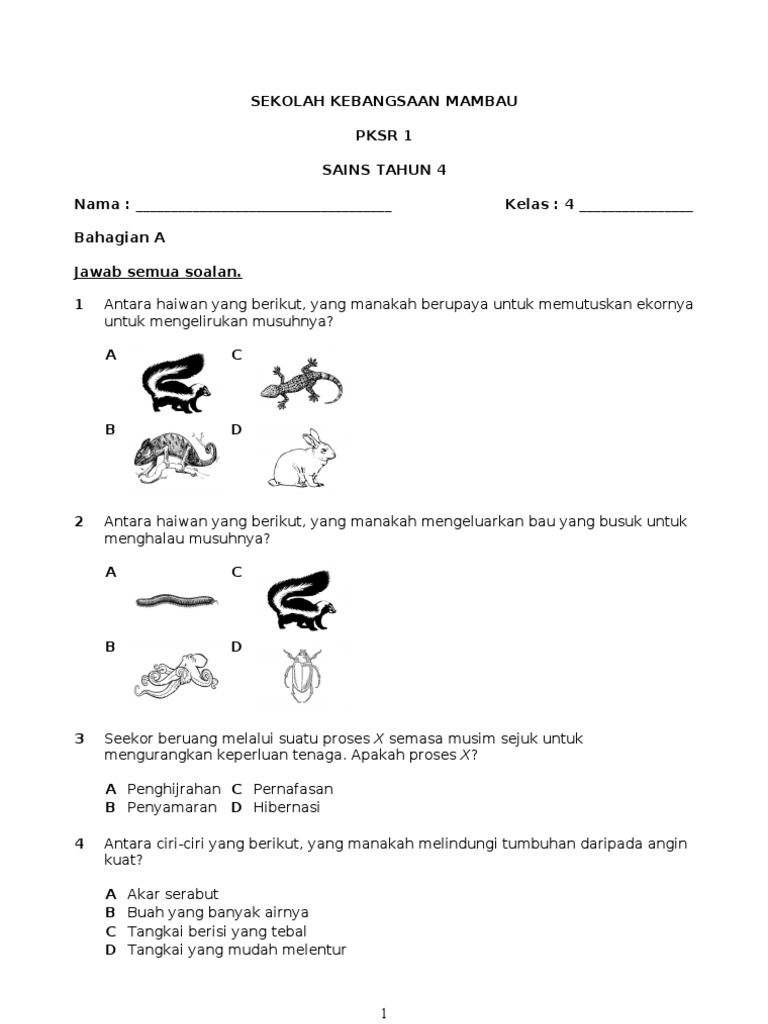 SEKOLAH KEBANGSAAN MAMBAU

PKSR 1

SAINS TAHUN 4

Nama : ________________________________ Kelas : 4 ______________

Bahagian A

Jawab semua soalan.

1 Antara haiwan yang berikut, yang manakah berupaya untuk memutuskan ekornya untuk mengelirukan musuhnya?

A

C

B

D

2 Antara haiwan yang berikut, yang manakah mengeluarkan bau yang busuk untuk menghalau musuhnya?

A

C

B

D

3 Seekor beruang melalui suatu proses $X$ semasa musim sejuk untuk mengurangkan keperluan tenaga. Apakah proses $X$?

A Penghijrahan C Pernafasan
B Penyamaran D Hibernasi

4 Antara ciri-ciri yang berikut, yang manakah melindungi tumbuhan daripada angin kuat?

A Akar serabut
B Buah yang banyak airnya
C Tangkai berisi yang tebal
D Tangkai yang mudah melentur

1