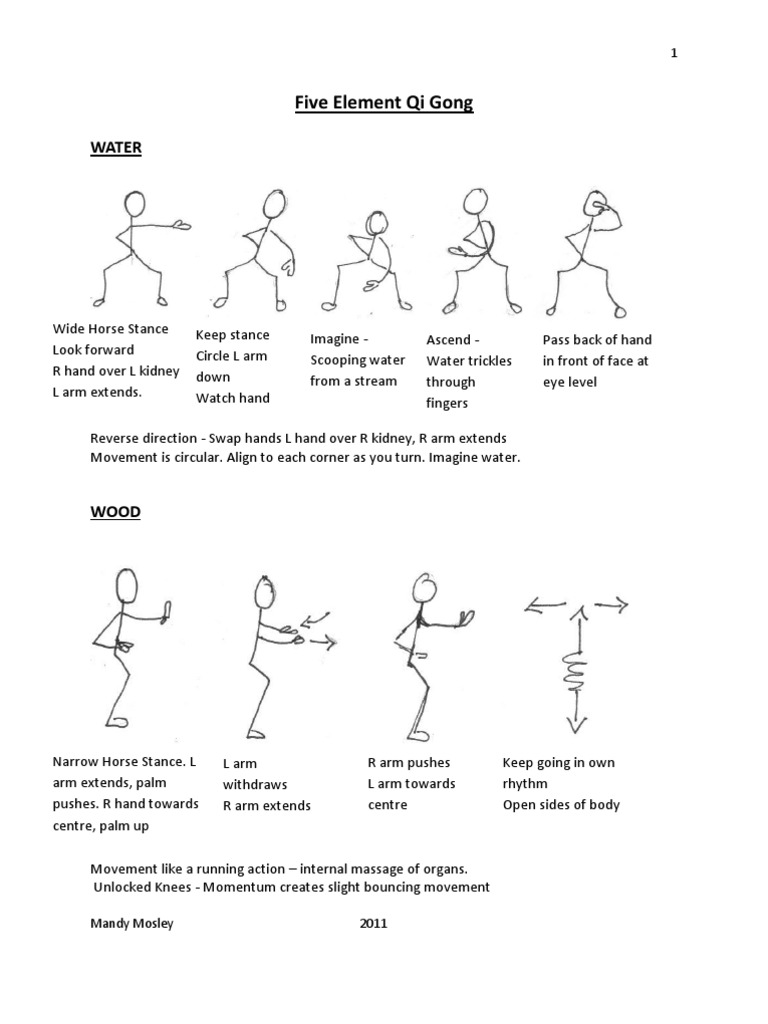 1

Five Element Qi Gong

WATER

Wide Horse Stance
Look forward
R hand over L kidney
L arm extends.

Keep stance
Circle L arm down
Watch hand

Imagine - Scooping water from a stream

Ascend - Water trickles through fingers

Pass back of hand in front of face at eye level

Reverse direction - Swap hands L hand over R kidney, R arm extends
Movement is circular. Align to each corner as you turn. Imagine water.

WOOD

Narrow Horse Stance. L arm extends, palm pushes. R hand towards centre, palm up

L arm withdraws
R arm extends

R arm pushes
L arm towards centre

Keep going in own rhythm
Open sides of body

Movement like a running action – internal massage of organs.
Unlocked Knees - Momentum creates slight bouncing movement

Mandy Mosley 2011