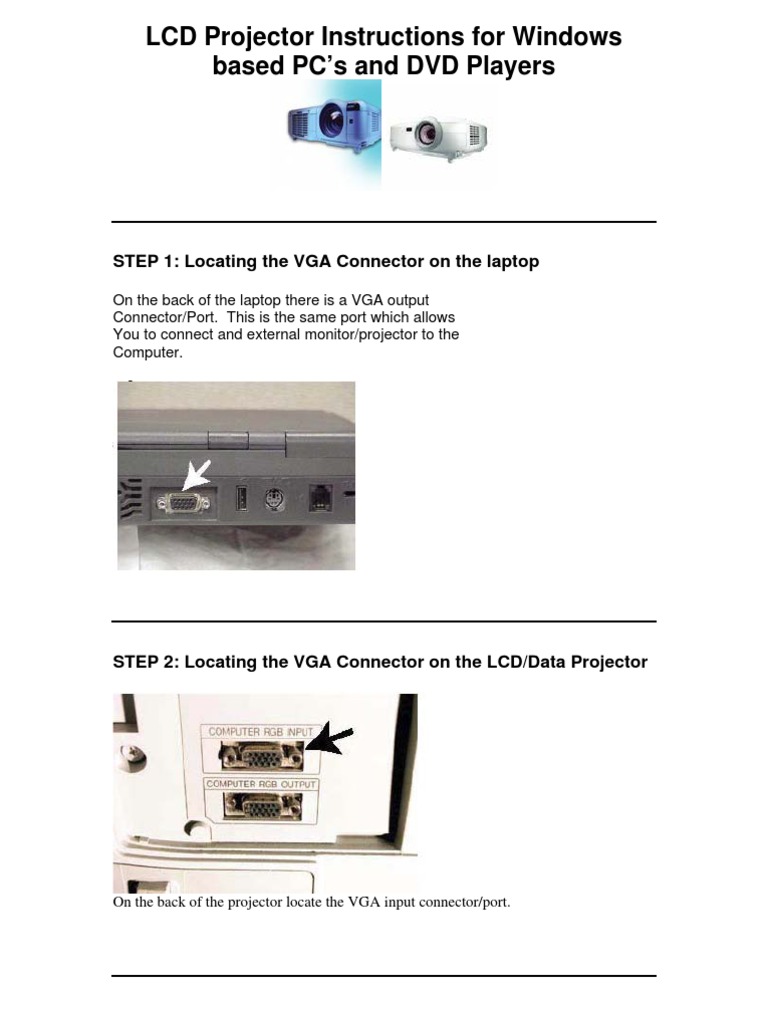 LCD Projector Instructions for Windows based PC's and DVD Players

STEP 1: Locating the VGA Connector on the laptop

On the back of the laptop there is a VGA output Connector/Port. This is the same port which allows You to connect and external monitor/projector to the Computer.

STEP 2: Locating the VGA Connector on the LCD/Data Projector

COMPUTER RGB INPUT

COMPUTER RGB OUTPUT

On the back of the projector locate the VGA input connector/port.