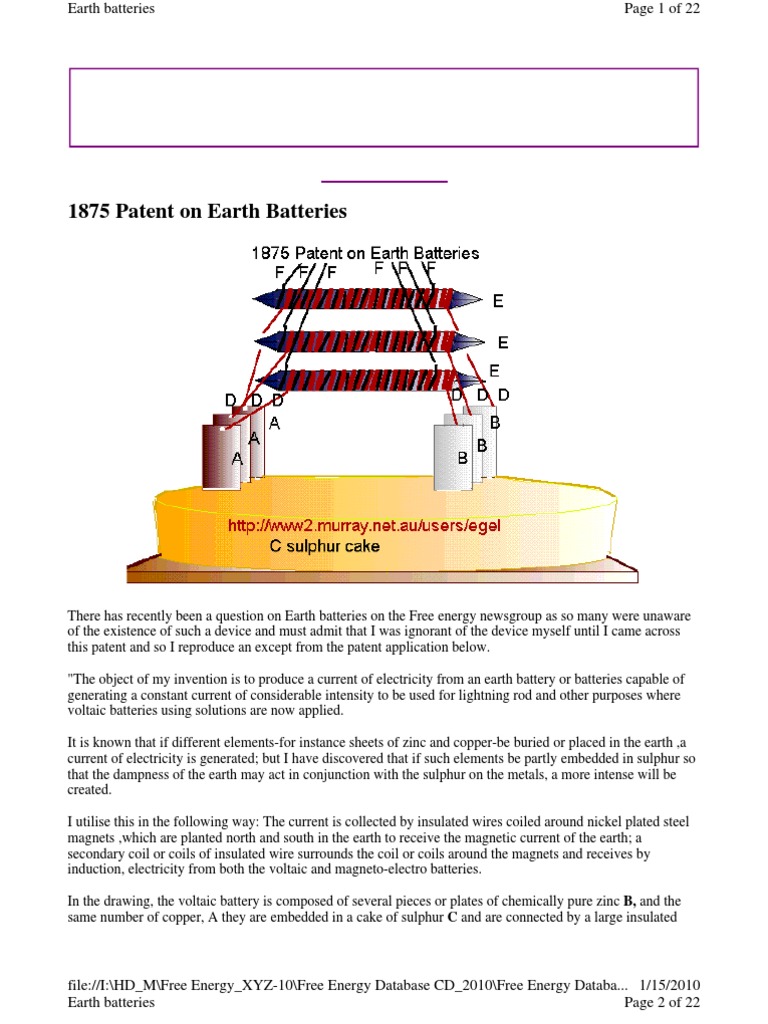 Earth batteries Page 1 of 22

1875 Patent on Earth Batteries

1875 Patent on Earth Batteries
F F F F F F
E
E
E
D D D
D D D
A
A
A
B
B
B
http://www2.murray.net.au/users/egel
C sulphur cake

There has recently been a question on Earth batteries on the Free energy newsgroup as so many were unaware of the existence of such a device and must admit that I was ignorant of the device myself until I came across this patent and so I reproduce an except from the patent application below.

"The object of my invention is to produce a current of electricity from an earth battery or batteries capable of generating a constant current of considerable intensity to be used for lightning rod and other purposes where voltaic batteries using solutions are now applied.

It is known that if different elements-for instance sheets of zinc and copper-be buried or placed in the earth ,a current of electricity is generated; but I have discovered that if such elements be partly embedded in sulphur so that the dampness of the earth may act in conjunction with the sulphur on the metals, a more intense will be created.

I utilise this in the following way: The current is collected by insulated wires coiled around nickel plated steel magnets ,which are planted north and south in the earth to receive the magnetic current of the earth; a secondary coil or coils of insulated wire surrounds the coil or coils around the magnets and receives by induction, electricity from both the voltaic and magneto-electro batteries.

In the drawing, the voltaic battery is composed of several pieces or plates of chemically pure zinc **B,** and the same number of copper, A they are embedded in a cake of sulphur **C** and are connected by a large insulated

file://I:\HD_M\Free Energy_XYZ-10\Free Energy Database CD_2010\Free Energy Databa... 1/15/2010
Earth batteries Page 2 of 22