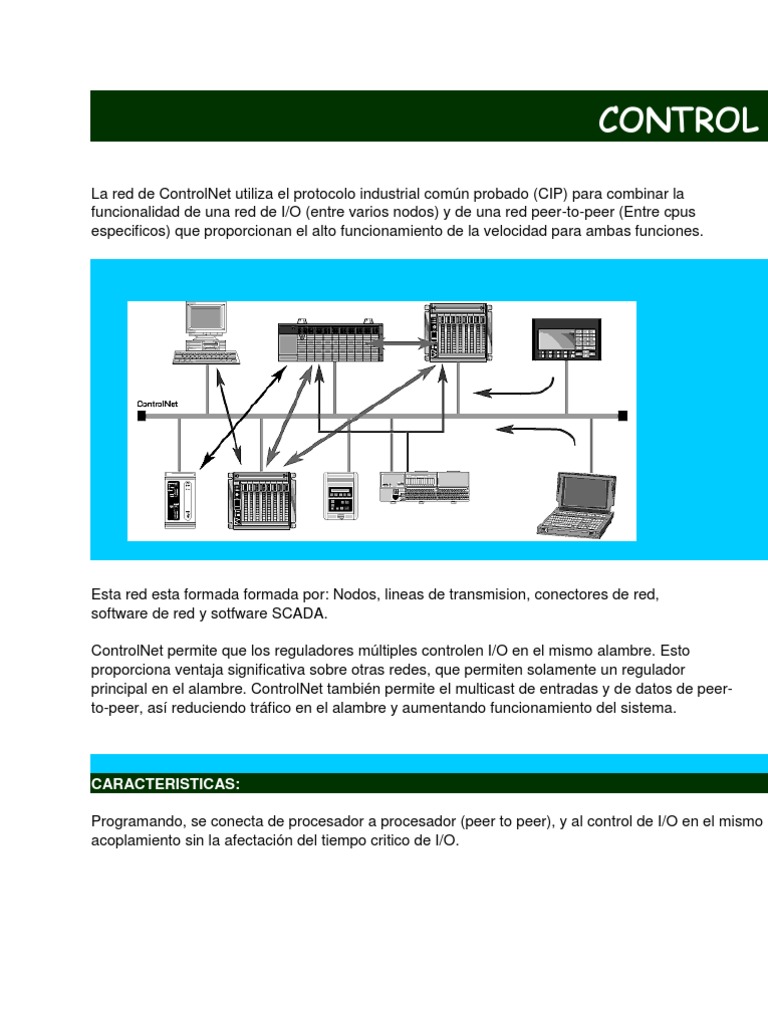 CONTROL

La red de ControlNet utiliza el protocolo industrial común probado (CIP) para combinar la funcionalidad de una red de I/O (entre varios nodos) y de una red peer-to-peer (Entre cpus especificos) que proporcionan el alto funcionamiento de la velocidad para ambas funciones.

ControlNet

Esta red esta formada formada por: Nodos, lineas de transmision, conectores de red, software de red y sotfware SCADA.

ControlNet permite que los reguladores múltiples controlen I/O en el mismo alambre. Esto proporciona ventaja significativa sobre otras redes, que permiten solamente un regulador principal en el alambre. ControlNet también permite el multicast de entradas y de datos de peer-to-peer, así reduciendo tráfico en el alambre y aumentando funcionamiento del sistema.

CARACTERISTICAS:

Programando, se conecta de procesador a procesador (peer to peer), y al control de I/O en el mismo acoplamiento sin la afectación del tiempo critico de I/O.