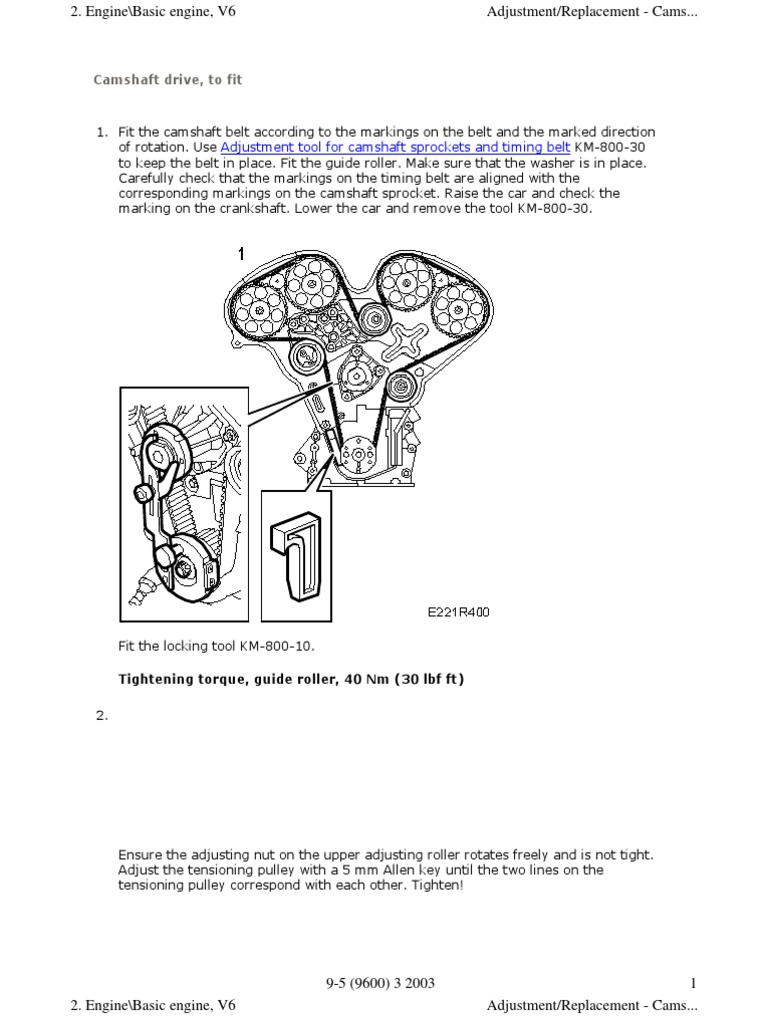 2. Engine\Basic engine, V6

Adjustment/Replacement - Cams...

Camshaft drive, to fit

1. Fit the camshaft belt according to the markings on the belt and the marked direction of rotation. Use Adjustment tool for camshaft sprockets and timing belt KM-800-30 to keep the belt in place. Fit the guide roller. Make sure that the washer is in place. Carefully check that the markings on the timing belt are aligned with the corresponding markings on the camshaft sprocket. Raise the car and check the marking on the crankshaft. Lower the car and remove the tool KM-800-30.

1

E221R400

Fit the locking tool KM-800-10.

Tightening torque, guide roller, 40 Nm (30 lbf ft)

2.

Ensure the adjusting nut on the upper adjusting roller rotates freely and is not tight. Adjust the tensioning pulley with a 5 mm Allen key until the two lines on the tensioning pulley correspond with each other. Tighten!

9-5 (9600) 3 2003

1

2. Engine\Basic engine, V6

Adjustment/Replacement - Cams...