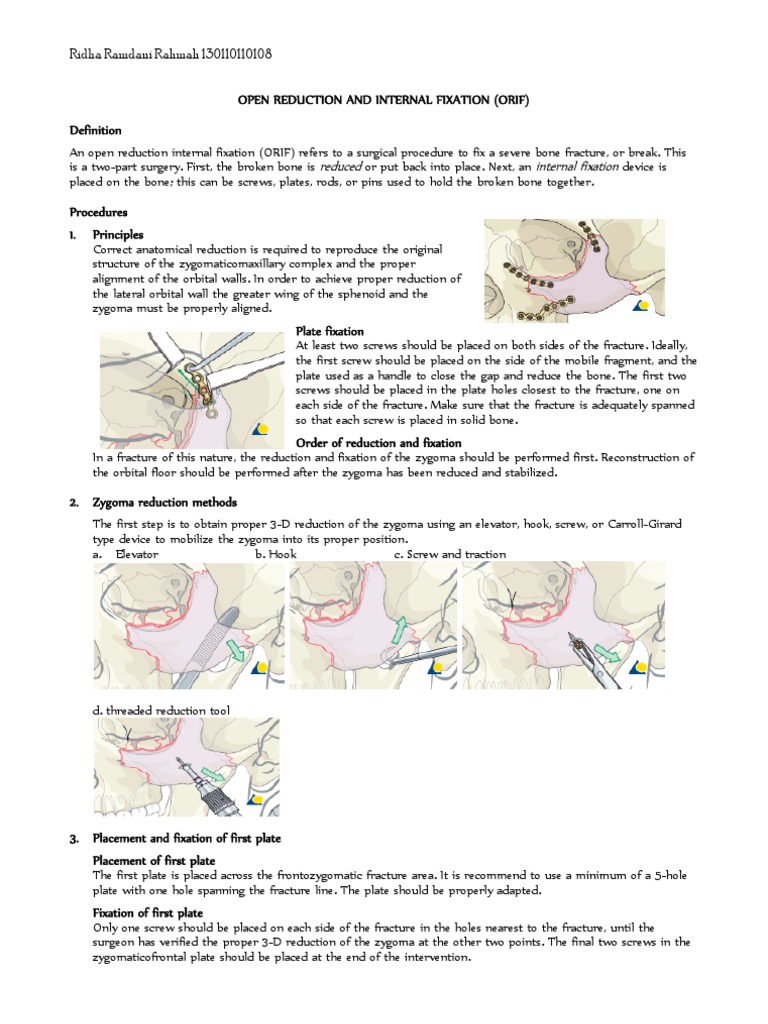 Ridha Ramdani Rahmah 130110110108

OPEN REDUCTION AND INTERNAL FIXATION (ORIF)

Definition

An open reduction internal fixation (ORIF) refers to a surgical procedure to fix a severe bone fracture, or break. This is a two-part surgery. First, the broken bone is reduced or put back into place. Next, an internal fixation device is placed on the bone; this can be screws, plates, rods, or pins used to hold the broken bone together.

Procedures

1. Principles

Correct anatomical reduction is required to reproduce the original structure of the zygomaticomaxillary complex and the proper alignment of the orbital walls. In order to achieve proper reduction of the lateral orbital wall the greater wing of the sphenoid and the zygoma must be properly aligned.

Plate fixation

At least two screws should be placed on both sides of the fracture. Ideally, the first screw should be placed on the side of the mobile fragment, and the plate used as a handle to close the gap and reduce the bone. The first two screws should be placed in the plate holes closest to the fracture, one on each side of the fracture. Make sure that the fracture is adequately spanned so that each screw is placed in solid bone.

Order of reduction and fixation

In a fracture of this nature, the reduction and fixation of the zygoma should be performed first. Reconstruction of the orbital floor should be performed after the zygoma has been reduced and stabilized.

2. Zygoma reduction methods

The first step is to obtain proper 3-D reduction of the zygoma using an elevator, hook, screw, or Carroll-Girard type device to mobilize the zygoma into its proper position.

a. Elevator
b. Hook
c. Screw and traction

d. threaded reduction tool

3. Placement and fixation of first plate

Placement of first plate

The first plate is placed across the frontozygomatic fracture area. It is recommend to use a minimum of a 5-hole plate with one hole spanning the fracture line. The plate should be properly adapted.

Fixation of first plate

Only one screw should be placed on each side of the fracture in the holes nearest to the fracture, until the surgeon has verified the proper 3-D reduction of the zygoma at the other two points. The final two screws in the zygomaticofrontal plate should be placed at the end of the intervention.