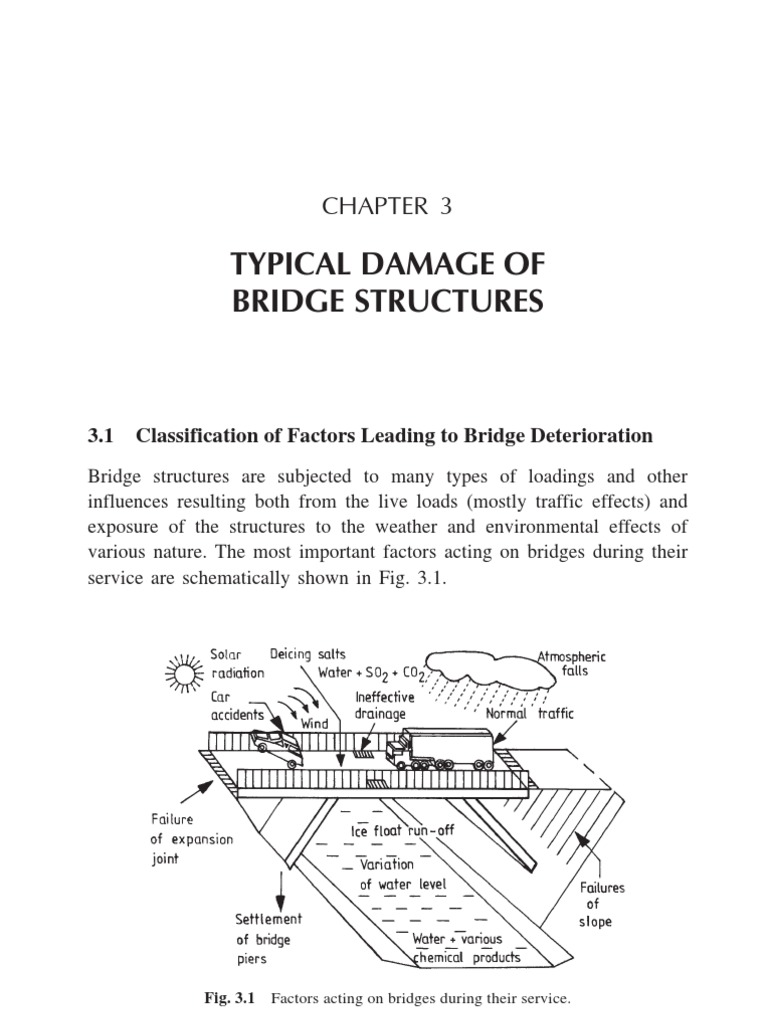 CHAPTER 3

TYPICAL DAMAGE OF BRIDGE STRUCTURES

3.1 Classification of Factors Leading to Bridge Deterioration

Bridge structures are subjected to many types of loadings and other influences resulting both from the live loads (mostly traffic effects) and exposure of the structures to the weather and environmental effects of various nature. The most important factors acting on bridges during their service are schematically shown in Fig. 3.1.

Solar radiation
Deicing salts
Water + $SO_2$ + $CO_2$
Atmospheric falls
Car accidents
Wind
Ineffective drainage
Normal traffic
Failure of expansion joint
Ice float run-off
Variation of water level
Failures of slope
Settlement of bridge piers
Water + various chemical products

Fig. 3.1 Factors acting on bridges during their service.