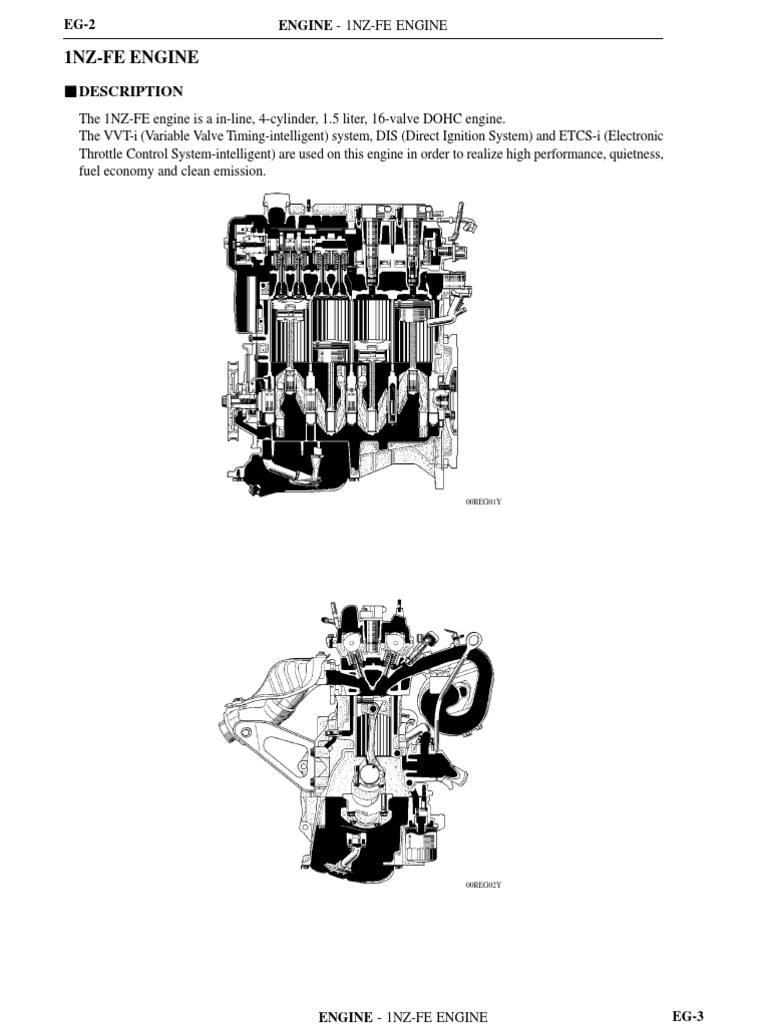 EG-2 ENGINE - 1NZ-FE ENGINE

1NZ-FE ENGINE

■ DESCRIPTION

The 1NZ-FE engine is a in-line, 4-cylinder, 1.5 liter, 16-valve DOHC engine.
The VVT-i (Variable Valve Timing-intelligent) system, DIS (Direct Ignition System) and ETCS-i (Electronic Throttle Control System-intelligent) are used on this engine in order to realize high performance, quietness, fuel economy and clean emission.

00REG01Y

00REG02Y

ENGINE - 1NZ-FE ENGINE EG-3