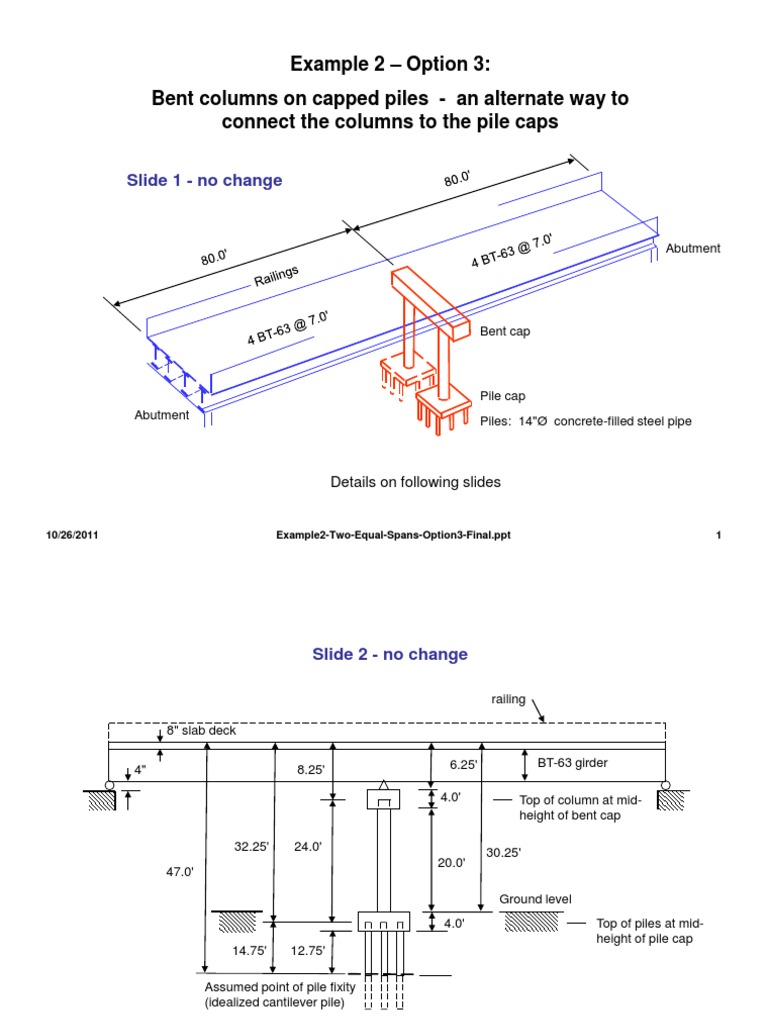 Example 2 – Option 3:

Bent columns on capped piles - an alternate way to connect the columns to the pile caps

Slide 1 - no change

80.0'

80.0'

Railings

4 BT-63 @ 7.0'

4 BT-63 @ 7.0'

Abutment

Bent cap

Pile cap

Abutment

Piles: 14"Ø concrete-filled steel pipe

Details on following slides

10/26/2011

Example2-Two-Equal-Spans-Option3-Final.ppt

1

Slide 2 - no change

railing

8" slab deck

4"

8.25'

6.25'

BT-63 girder

4.0'

Top of column at mid-height of bent cap

32.25'

24.0'

20.0'

30.25'

47.0'

Ground level

4.0'

Top of piles at mid-height of pile cap

14.75'

12.75'

Assumed point of pile fixity (idealized cantilever pile)