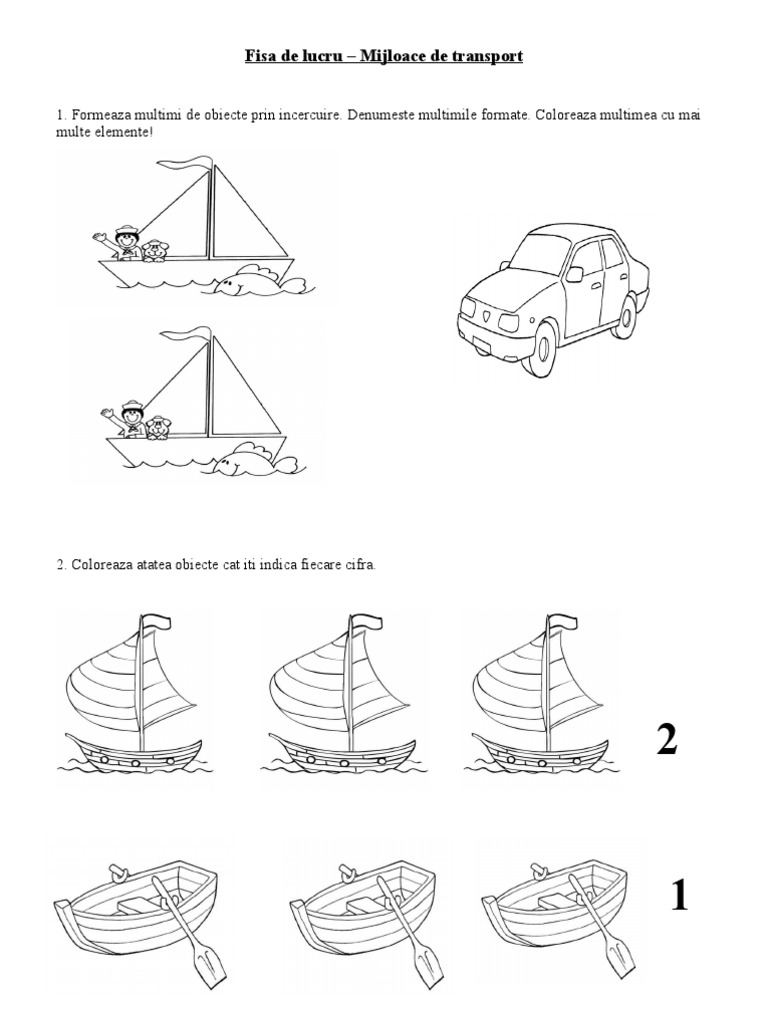 Fisa de lucru – Mijloace de transport

1. Formeaza multimi de obiecte prin incercuire. Denumeste multimile formate. Coloreaza multimea cu mai multe elemente!

2. Coloreaza atatea obiecte cat iti indica fiecare cifra.

2

1