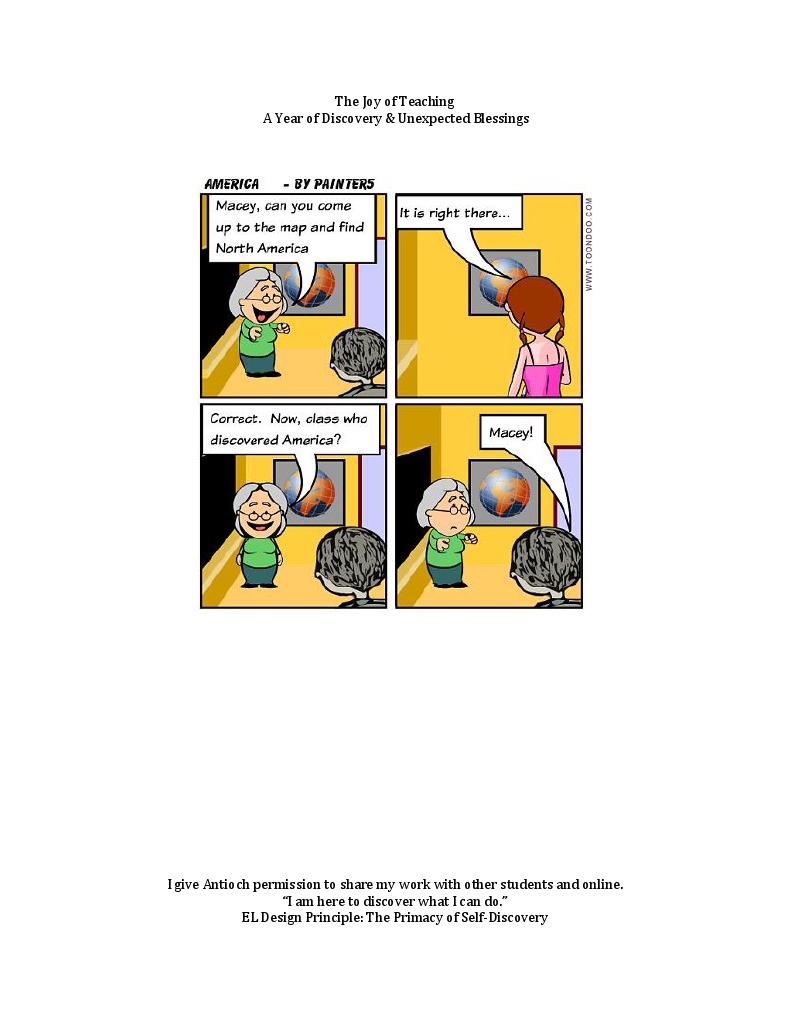 The Joy of Teaching
A Year of Discovery & Unexpected Blessings

AMERICA - BY PAINTER5

Macey, can you come up to the map and find North America

It is right there...

WWW.TOONDOO.COM

Correct. Now, class who discovered America?

Macey!

I give Antioch permission to share my work with other students and online.
"I am here to discover what I can do."
EL Design Principle: The Primacy of Self-Discovery