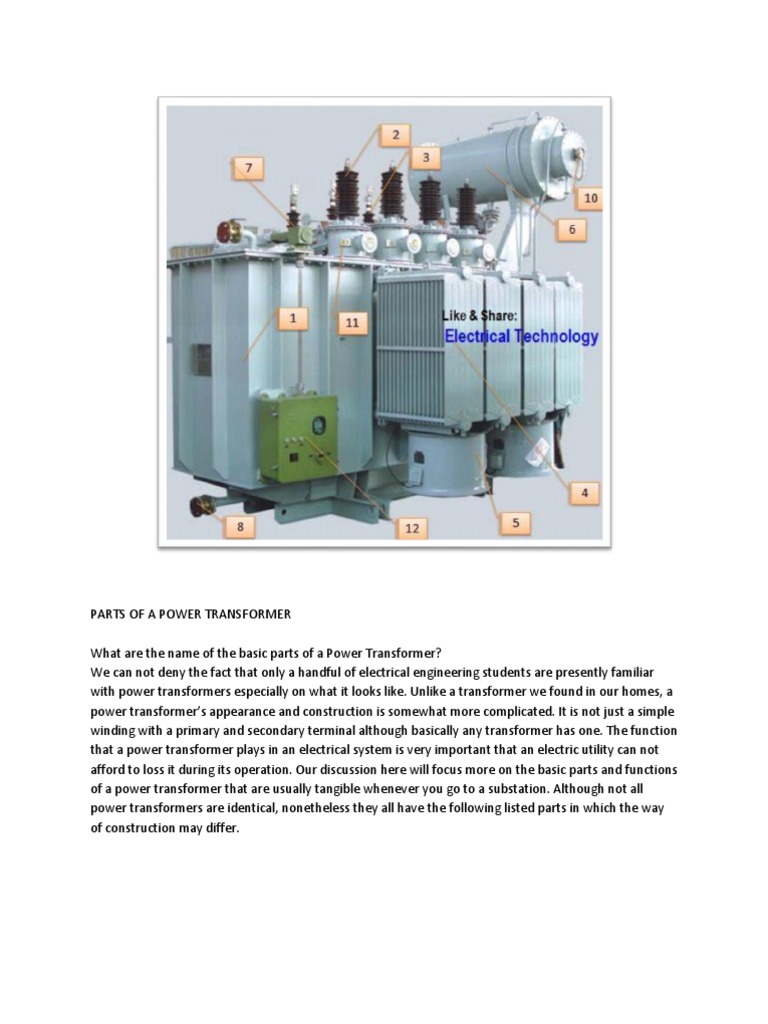 7

2

3

10

6

1

11

Like & Share:
Electrical Technology

4

5

8

12

PARTS OF A POWER TRANSFORMER

What are the name of the basic parts of a Power Transformer?
We can not deny the fact that only a handful of electrical engineering students are presently familiar with power transformers especially on what it looks like. Unlike a transformer we found in our homes, a power transformer's appearance and construction is somewhat more complicated. It is not just a simple winding with a primary and secondary terminal although basically any transformer has one. The function that a power transformer plays in an electrical system is very important that an electric utility can not afford to loss it during its operation. Our discussion here will focus more on the basic parts and functions of a power transformer that are usually tangible whenever you go to a substation. Although not all power transformers are identical, nonetheless they all have the following listed parts in which the way of construction may differ.