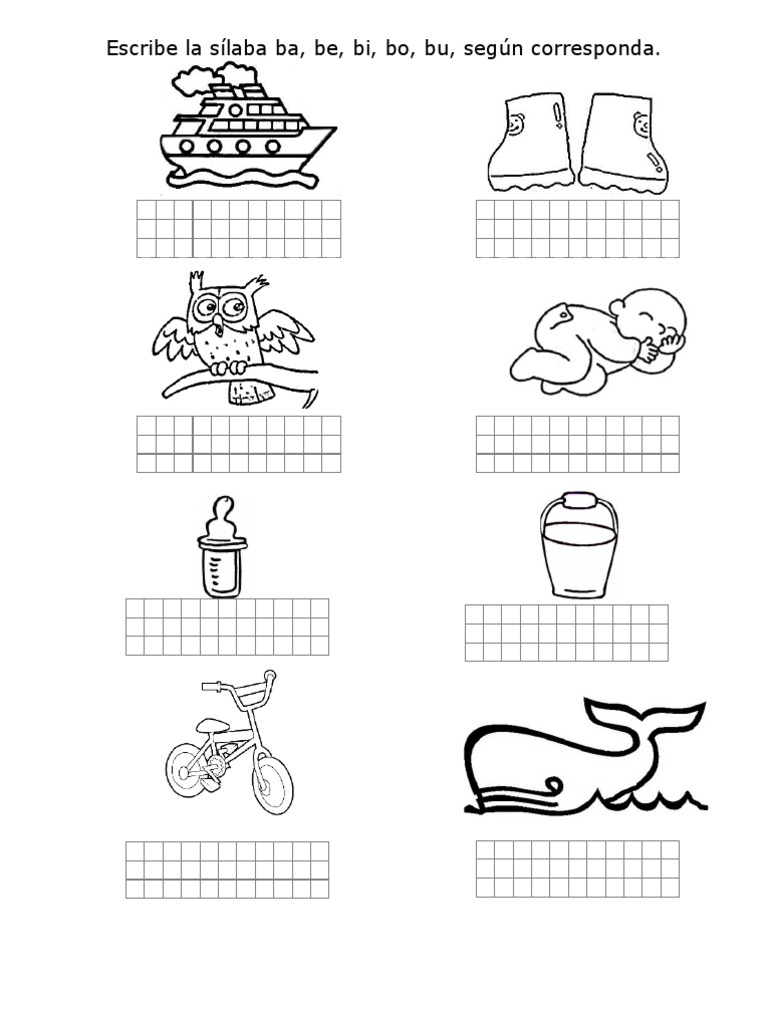 Escribe la sílaba ba, be, bi, bo, bu, según corresponda.