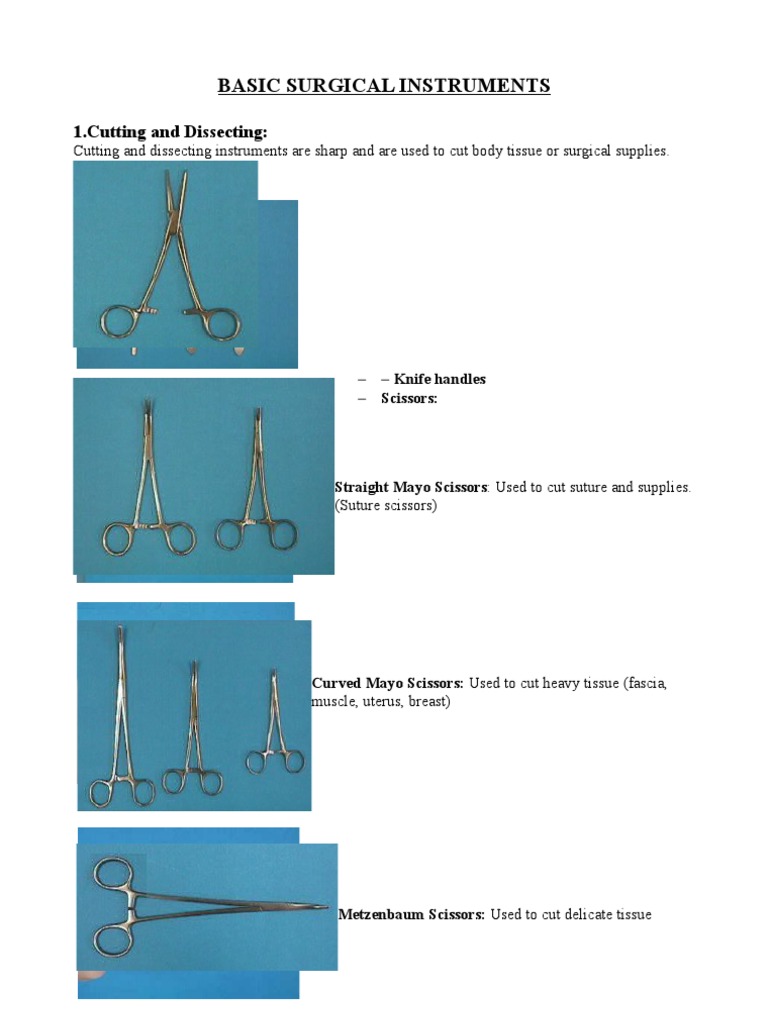 BASIC SURGICAL INSTRUMENTS

1.Cutting and Dissecting:
Cutting and dissecting instruments are sharp and are used to cut body tissue or surgical supplies.

– – Knife handles
– Scissors:

Straight Mayo Scissors: Used to cut suture and supplies. (Suture scissors)

Curved Mayo Scissors: Used to cut heavy tissue (fascia, muscle, uterus, breast)

Metzenbaum Scissors: Used to cut delicate tissue