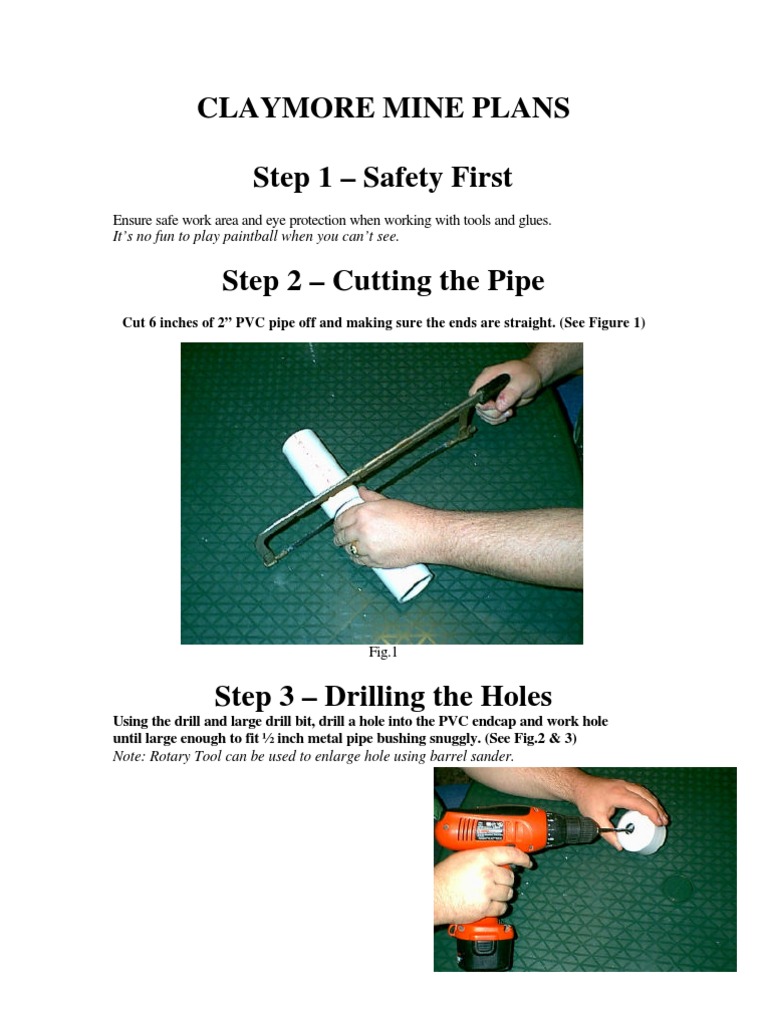 CLAYMORE MINE PLANS

Step 1 – Safety First

Ensure safe work area and eye protection when working with tools and glues.
It's no fun to play paintball when you can't see.

Step 2 – Cutting the Pipe

Cut 6 inches of 2" PVC pipe off and making sure the ends are straight. (See Figure 1)

Fig.1

Step 3 – Drilling the Holes

Using the drill and large drill bit, drill a hole into the PVC endcap and work hole until large enough to fit ½ inch metal pipe bushing snuggly. (See Fig.2 & 3)
Note: Rotary Tool can be used to enlarge hole using barrel sander.