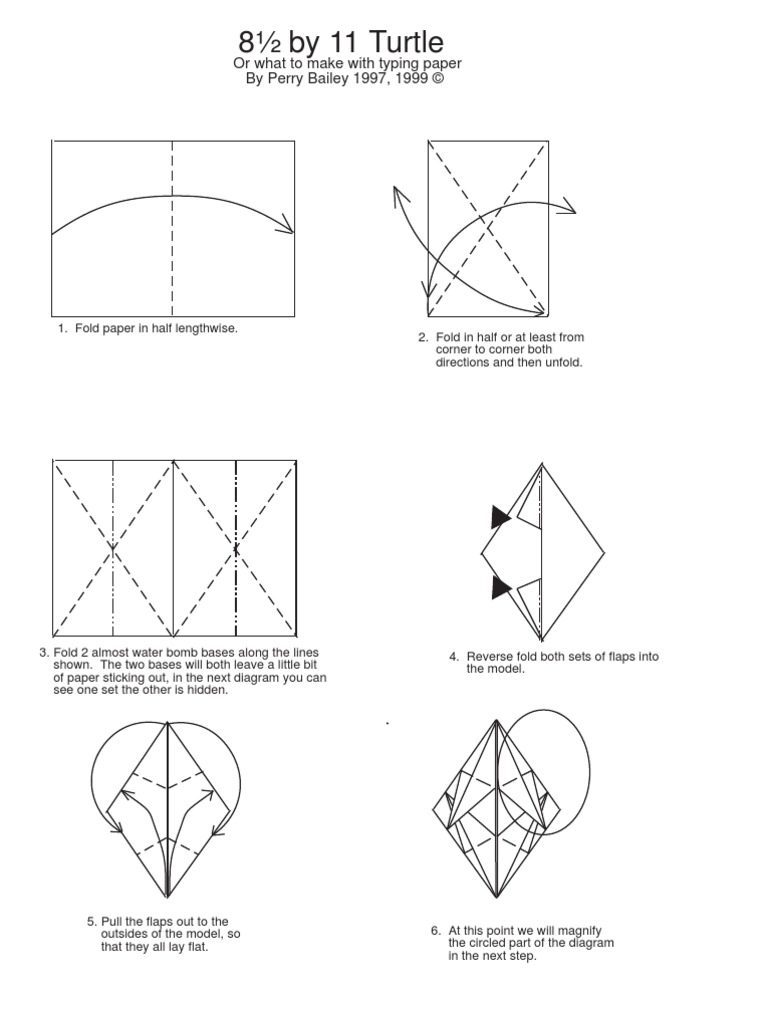 8½ by 11 Turtle
Or what to make with typing paper
By Perry Bailey 1997, 1999 ©

1. Fold paper in half lengthwise.

2. Fold in half or at least from corner to corner both directions and then unfold.

3. Fold 2 almost water bomb bases along the lines shown. The two bases will both leave a little bit of paper sticking out, in the next diagram you can see one set the other is hidden.

4. Reverse fold both sets of flaps into the model.

5. Pull the flaps out to the outsides of the model, so that they all lay flat.

6. At this point we will magnify the circled part of the diagram in the next step.