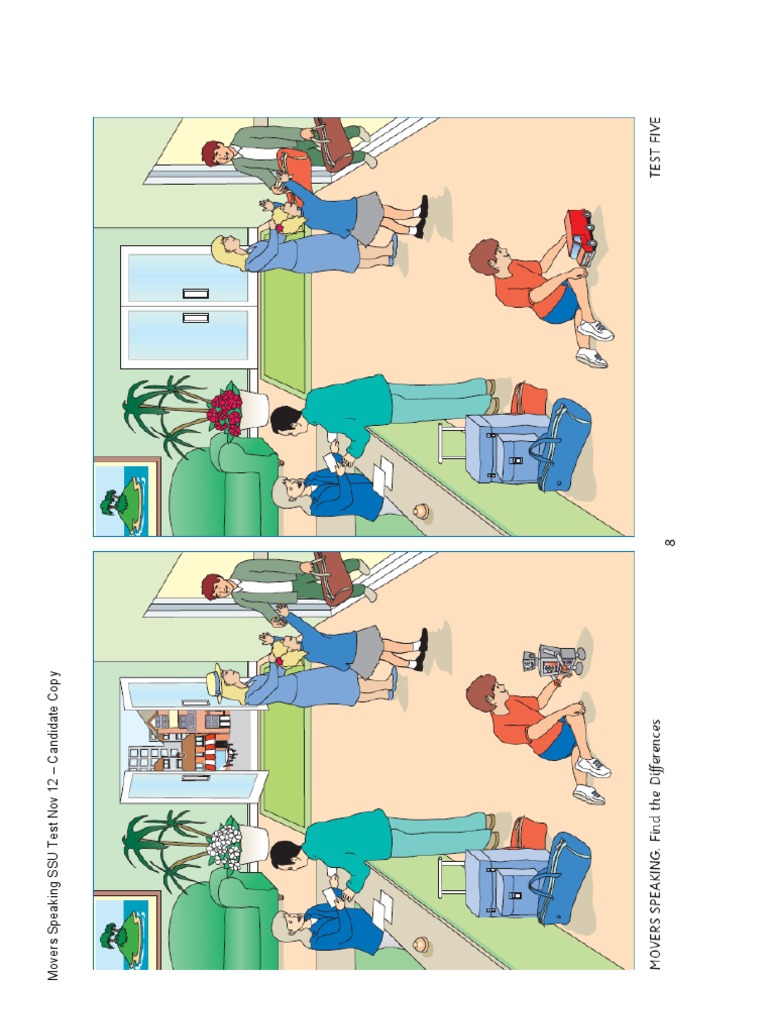 Movers Speaking SSU Test Nov 12 – Candidate Copy

MOVERS SPEAKING. Find the Differences

8

TEST FIVE