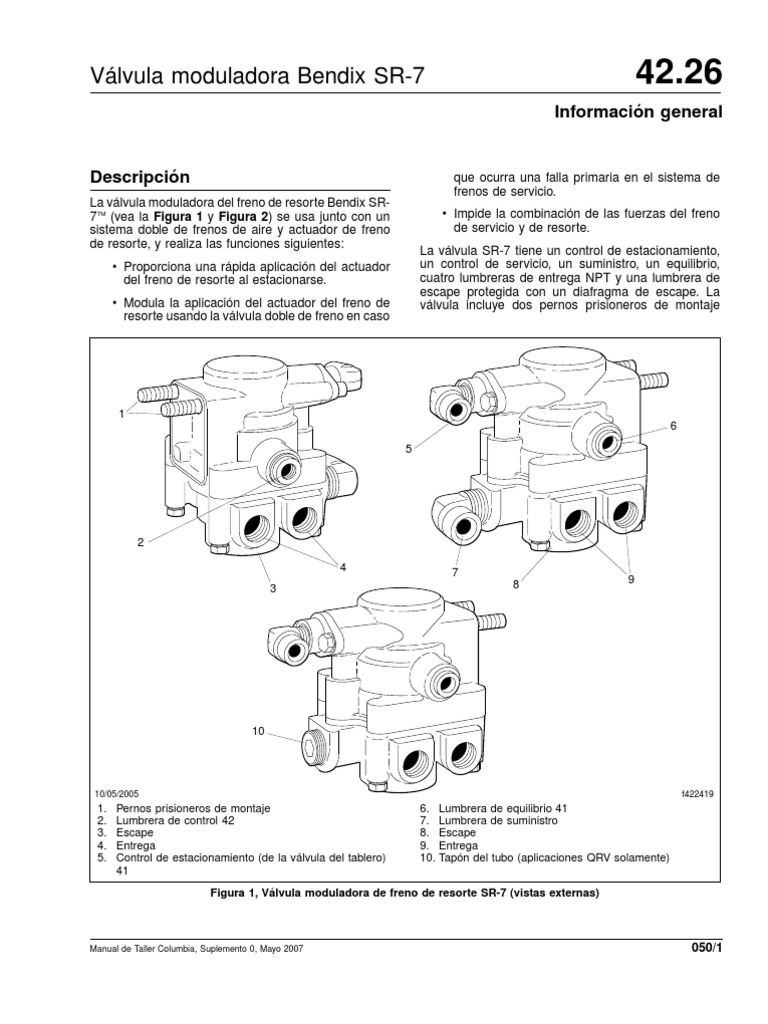 Válvula moduladora Bendix SR-7

42.26

Información general

Descripción

La válvula moduladora del freno de resorte Bendix SR-7™ (vea la **Figura 1** y **Figura 2**) se usa junto con un sistema doble de frenos de aire y actuador de freno de resorte, y realiza las funciones siguientes:

• Proporciona una rápida aplicación del actuador del freno de resorte al estacionarse.

• Modula la aplicación del actuador del freno de resorte usando la válvula doble de freno en caso que ocurra una falla primaria en el sistema de frenos de servicio.

• Impide la combinación de las fuerzas del freno de servicio y de resorte.

La válvula SR-7 tiene un control de estacionamiento, un control de servicio, un suministro, un equilibrio, cuatro lumbreras de entrega NPT y una lumbrera de escape protegida con un diafragma de escape. La válvula incluye dos pernos prisioneros de montaje

1
2
3
4
5
6
7
8
9
10

10/05/2005

f422419

1. Pernos prisioneros de montaje
2. Lumbrera de control 42
3. Escape
4. Entrega
5. Control de estacionamiento (de la válvula del tablero) 41
6. Lumbrera de equilibrio 41
7. Lumbrera de suministro
8. Escape
9. Entrega
10. Tapón del tubo (aplicaciones QRV solamente)

Figura 1, Válvula moduladora de freno de resorte SR-7 (vistas externas)

Manual de Taller Columbia, Suplemento 0, Mayo 2007

050/1