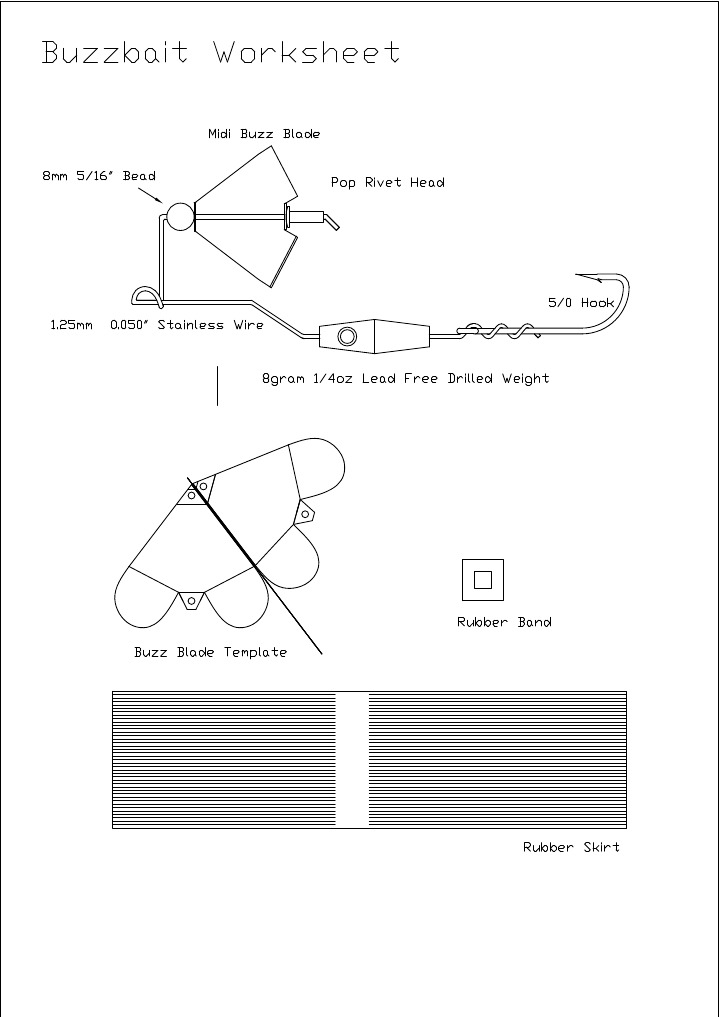 Buzzbait Worksheet

Midi Buzz Blade

8mm 5/16" Bead

Pop Rivet Head

5/0 Hook

1.25mm 0.050" Stainless Wire

8gram 1/4oz Lead Free Drilled Weight

Rubber Band

Buzz Blade Template

Rubber Skirt