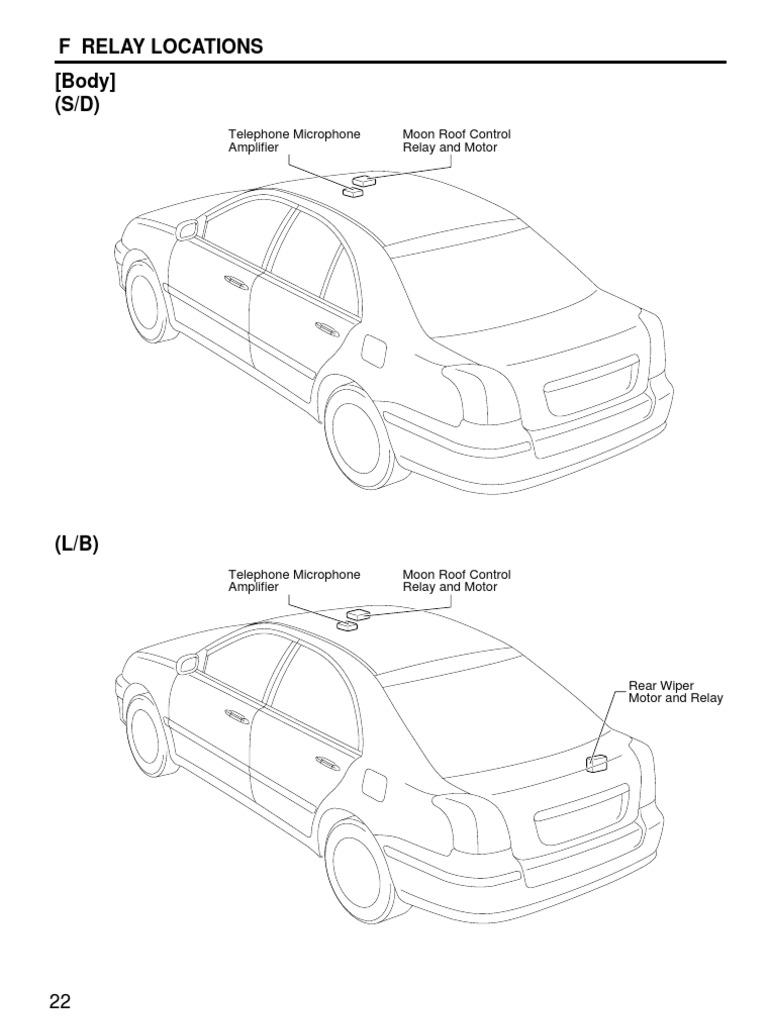 F RELAY LOCATIONS

[Body]
(S/D)

Telephone Microphone Amplifier

Moon Roof Control Relay and Motor

(L/B)

Telephone Microphone Amplifier

Moon Roof Control Relay and Motor

Rear Wiper Motor and Relay

22