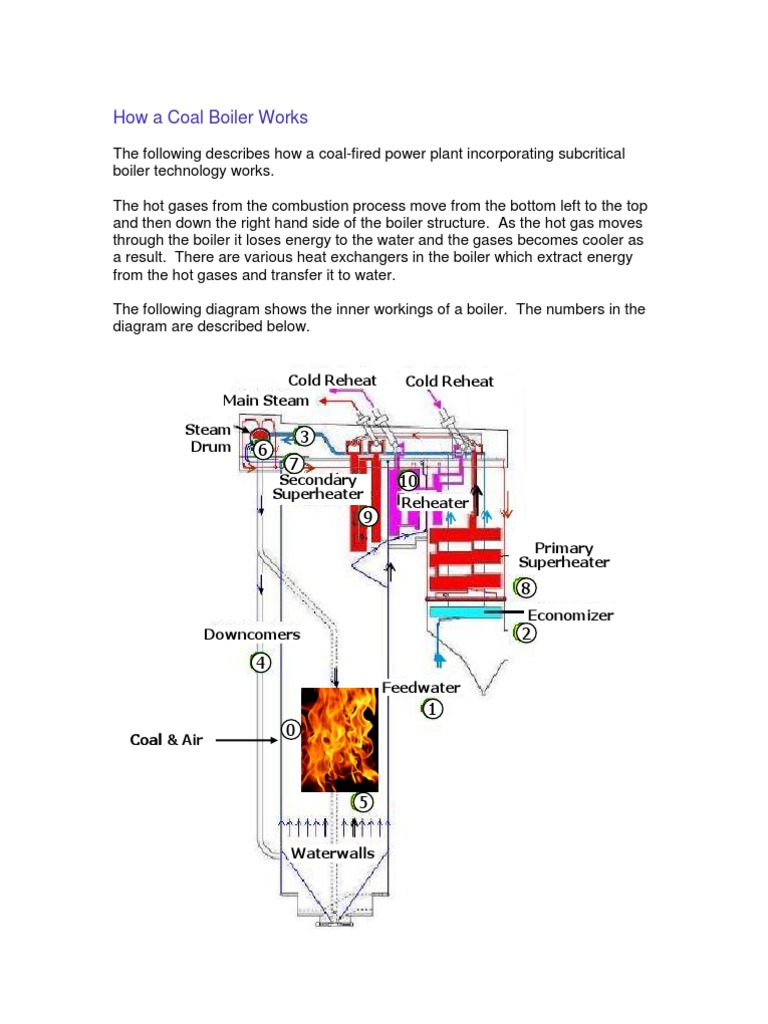 How a Coal Boiler Works

The following describes how a coal-fired power plant incorporating subcritical boiler technology works.

The hot gases from the combustion process move from the bottom left to the top and then down the right hand side of the boiler structure. As the hot gas moves through the boiler it loses energy to the water and the gases becomes cooler as a result. There are various heat exchangers in the boiler which extract energy from the hot gases and transfer it to water.

The following diagram shows the inner workings of a boiler. The numbers in the diagram are described below.

Cold Reheat
Cold Reheat
Main Steam
Steam Drum
6
3
7
Secondary Superheater
10
Reheater
9
Primary Superheater
8
Economizer
2
Downcomers
4
Feedwater
1
Coal & Air
0
5
Waterwalls